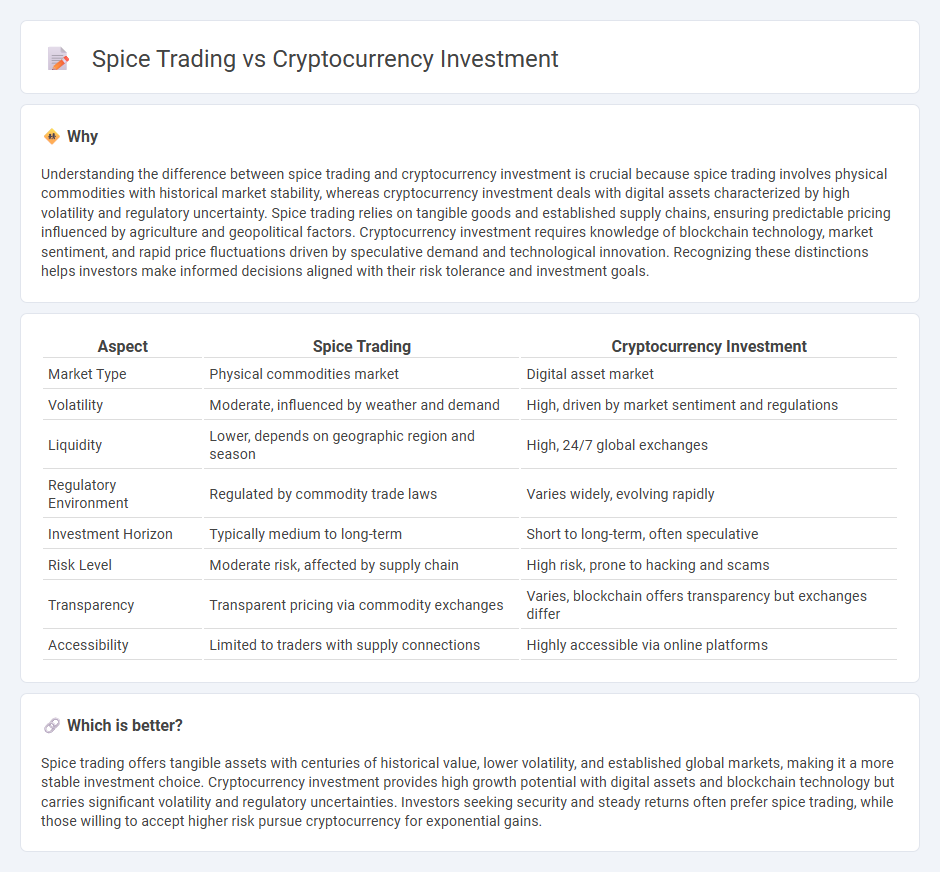 Spice Trading vs Cryptocurrency Investment

Why

Understanding the difference between spice trading and cryptocurrency investment is crucial because spice trading involves physical commodities with historical market stability, whereas cryptocurrency investment deals with digital assets characterized by high volatility and regulatory uncertainty. Spice trading relies on tangible goods and established supply chains, ensuring predictable pricing influenced by agriculture and geopolitical factors. Cryptocurrency investment requires knowledge of blockchain technology, market sentiment, and rapid price fluctuations driven by speculative demand and technological innovation. Recognizing these distinctions helps investors make informed decisions aligned with their risk tolerance and investment goals.

| Aspect | Spice Trading | Cryptocurrency Investment |
|---|---|---|
| Market Type | Physical commodities market | Digital asset market |
| Volatility | Moderate, influenced by weather and demand | High, driven by market sentiment and regulations |
| Liquidity | Lower, depends on geographic region and season | High, 24/7 global exchanges |
| Regulatory Environment | Regulated by commodity trade laws | Varies widely, evolving rapidly |
| Investment Horizon | Typically medium to long-term | Short to long-term, often speculative |
| Risk Level | Moderate risk, affected by supply chain | High risk, prone to hacking and scams |
| Transparency | Transparent pricing via commodity exchanges | Varies, blockchain offers transparency but exchanges differ |
| Accessibility | Limited to traders with supply connections | Highly accessible via online platforms |

Which is better?

Spice trading offers tangible assets with centuries of historical value, lower volatility, and established global markets, making it a more stable investment choice. Cryptocurrency investment provides high growth potential with digital assets and blockchain technology but carries significant volatility and regulatory uncertainties. Investors seeking security and steady returns often prefer spice trading, while those willing to accept higher risk pursue cryptocurrency for exponential gains.