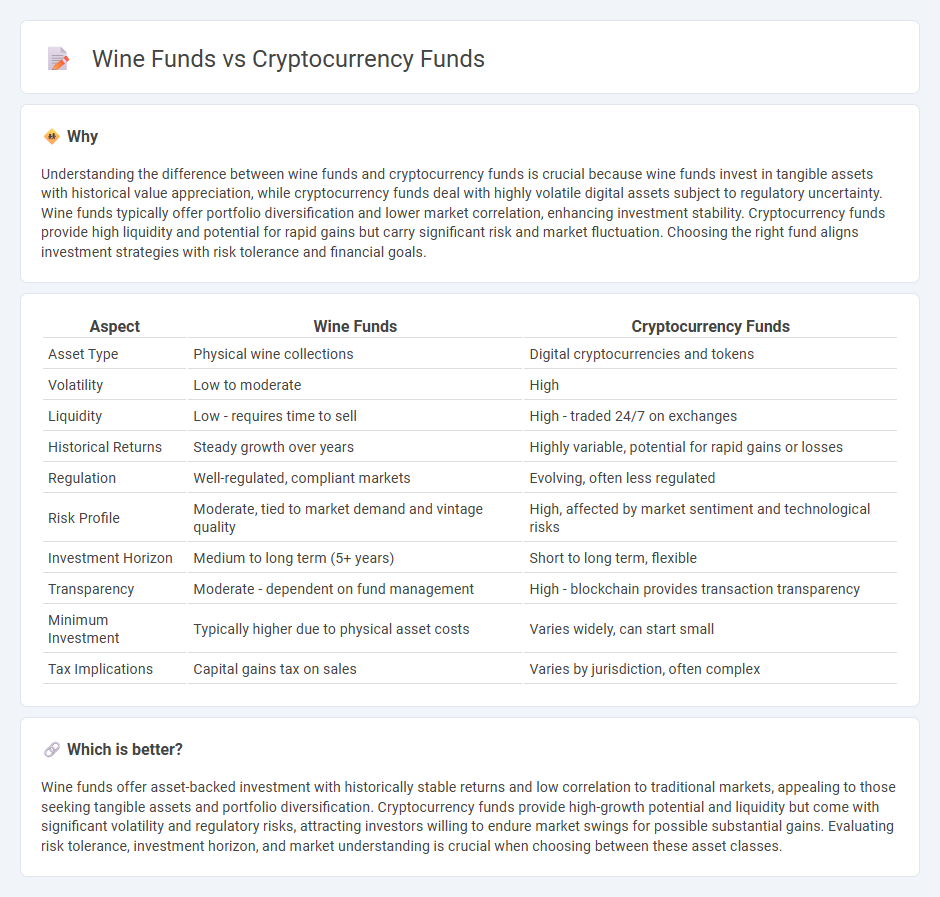 Wine Funds vs Cryptocurrency Funds

Why

Understanding the difference between wine funds and cryptocurrency funds is crucial because wine funds invest in tangible assets with historical value appreciation, while cryptocurrency funds deal with highly volatile digital assets subject to regulatory uncertainty. Wine funds typically offer portfolio diversification and lower market correlation, enhancing investment stability. Cryptocurrency funds provide high liquidity and potential for rapid gains but carry significant risk and market fluctuation. Choosing the right fund aligns investment strategies with risk tolerance and financial goals.

| Aspect | Wine Funds | Cryptocurrency Funds |
|---|---|---|
| Asset Type | Physical wine collections | Digital cryptocurrencies and tokens |
| Volatility | Low to moderate | High |
| Liquidity | Low - requires time to sell | High - traded 24/7 on exchanges |
| Historical Returns | Steady growth over years | Highly variable, potential for rapid gains or losses |
| Regulation | Well-regulated, compliant markets | Evolving, often less regulated |
| Risk Profile | Moderate, tied to market demand and vintage quality | High, affected by market sentiment and technological risks |
| Investment Horizon | Medium to long term (5+ years) | Short to long term, flexible |
| Transparency | Moderate - dependent on fund management | High - blockchain provides transaction transparency |
| Minimum Investment | Typically higher due to physical asset costs | Varies widely, can start small |
| Tax Implications | Capital gains tax on sales | Varies by jurisdiction, often complex |

Which is better?

Wine funds offer asset-backed investment with historically stable returns and low correlation to traditional markets, appealing to those seeking tangible assets and portfolio diversification. Cryptocurrency funds provide high-growth potential and liquidity but come with significant volatility and regulatory risks, attracting investors willing to endure market swings for possible substantial gains. Evaluating risk tolerance, investment horizon, and market understanding is crucial when choosing between these asset classes.