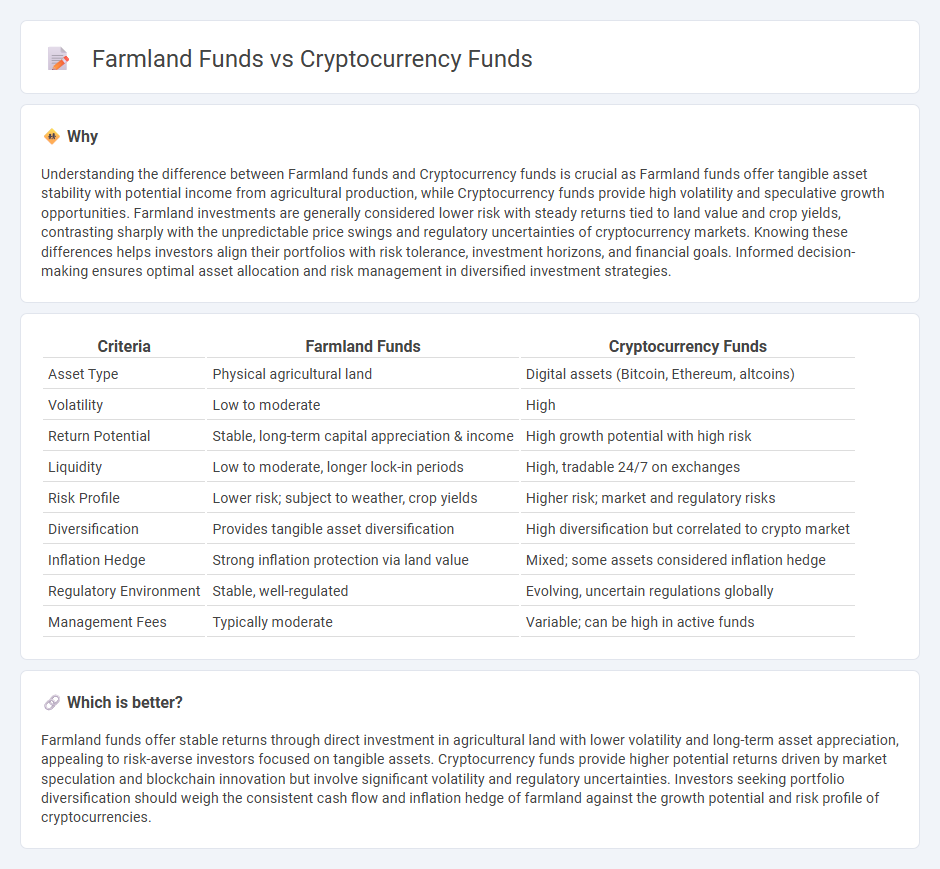 Farmland Funds vs Cryptocurrency Funds

Why

Understanding the difference between Farmland funds and Cryptocurrency funds is crucial as Farmland funds offer tangible asset stability with potential income from agricultural production, while Cryptocurrency funds provide high volatility and speculative growth opportunities. Farmland investments are generally considered lower risk with steady returns tied to land value and crop yields, contrasting sharply with the unpredictable price swings and regulatory uncertainties of cryptocurrency markets. Knowing these differences helps investors align their portfolios with risk tolerance, investment horizons, and financial goals. Informed decision-making ensures optimal asset allocation and risk management in diversified investment strategies.

| Criteria | Farmland Funds | Cryptocurrency Funds |
|---|---|---|
| Asset Type | Physical agricultural land | Digital assets (Bitcoin, Ethereum, altcoins) |
| Volatility | Low to moderate | High |
| Return Potential | Stable, long-term capital appreciation & income | High growth potential with high risk |
| Liquidity | Low to moderate, longer lock-in periods | High, tradable 24/7 on exchanges |
| Risk Profile | Lower risk; subject to weather, crop yields | Higher risk; market and regulatory risks |
| Diversification | Provides tangible asset diversification | High diversification but correlated to crypto market |
| Inflation Hedge | Strong inflation protection via land value | Mixed; some assets considered inflation hedge |
| Regulatory Environment | Stable, well-regulated | Evolving, uncertain regulations globally |
| Management Fees | Typically moderate | Variable; can be high in active funds |

Which is better?

Farmland funds offer stable returns through direct investment in agricultural land with lower volatility and long-term asset appreciation, appealing to risk-averse investors focused on tangible assets. Cryptocurrency funds provide higher potential returns driven by market speculation and blockchain innovation but involve significant volatility and regulatory uncertainties. Investors seeking portfolio diversification should weigh the consistent cash flow and inflation hedge of farmland against the growth potential and risk profile of cryptocurrencies.