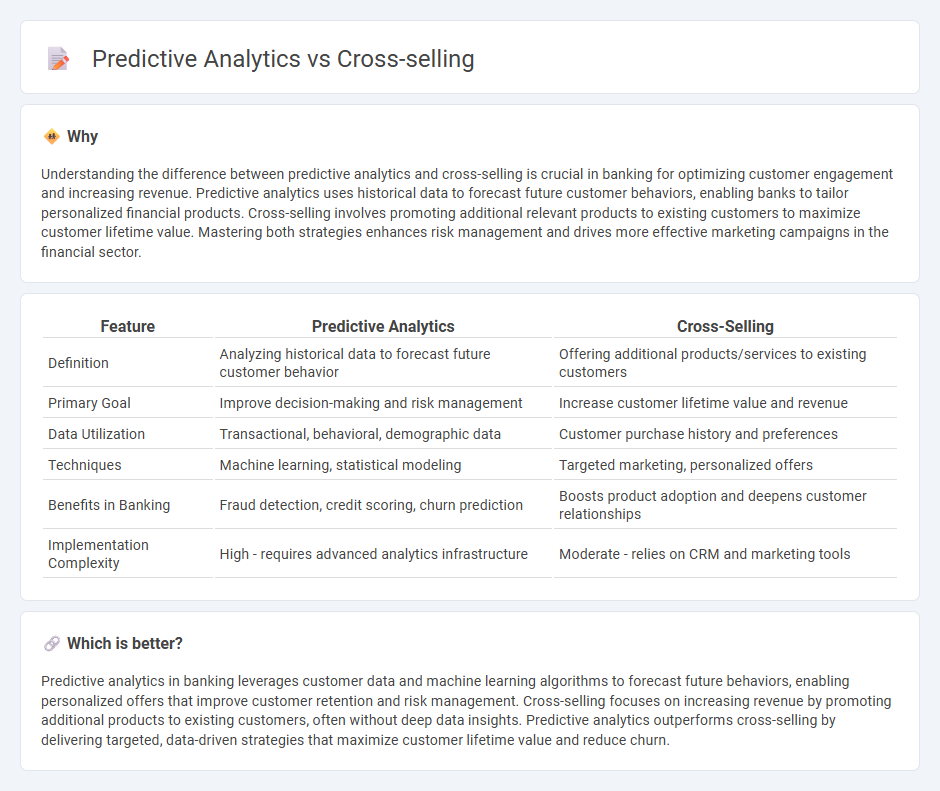 Predictive Analytics vs Cross-selling

Why

Understanding the difference between predictive analytics and cross-selling is crucial in banking for optimizing customer engagement and increasing revenue. Predictive analytics uses historical data to forecast future customer behaviors, enabling banks to tailor personalized financial products. Cross-selling involves promoting additional relevant products to existing customers to maximize customer lifetime value. Mastering both strategies enhances risk management and drives more effective marketing campaigns in the financial sector.

| Feature | Predictive Analytics | Cross-Selling |
|---|---|---|
| Definition | Analyzing historical data to forecast future customer behavior | Offering additional products/services to existing customers |
| Primary Goal | Improve decision-making and risk management | Increase customer lifetime value and revenue |
| Data Utilization | Transactional, behavioral, demographic data | Customer purchase history and preferences |
| Techniques | Machine learning, statistical modeling | Targeted marketing, personalized offers |
| Benefits in Banking | Fraud detection, credit scoring, churn prediction | Boosts product adoption and deepens customer relationships |
| Implementation Complexity | High - requires advanced analytics infrastructure | Moderate - relies on CRM and marketing tools |

Which is better?

Predictive analytics in banking leverages customer data and machine learning algorithms to forecast future behaviors, enabling personalized offers that improve customer retention and risk management. Cross-selling focuses on increasing revenue by promoting additional products to existing customers, often without deep data insights. Predictive analytics outperforms cross-selling by delivering targeted, data-driven strategies that maximize customer lifetime value and reduce churn.