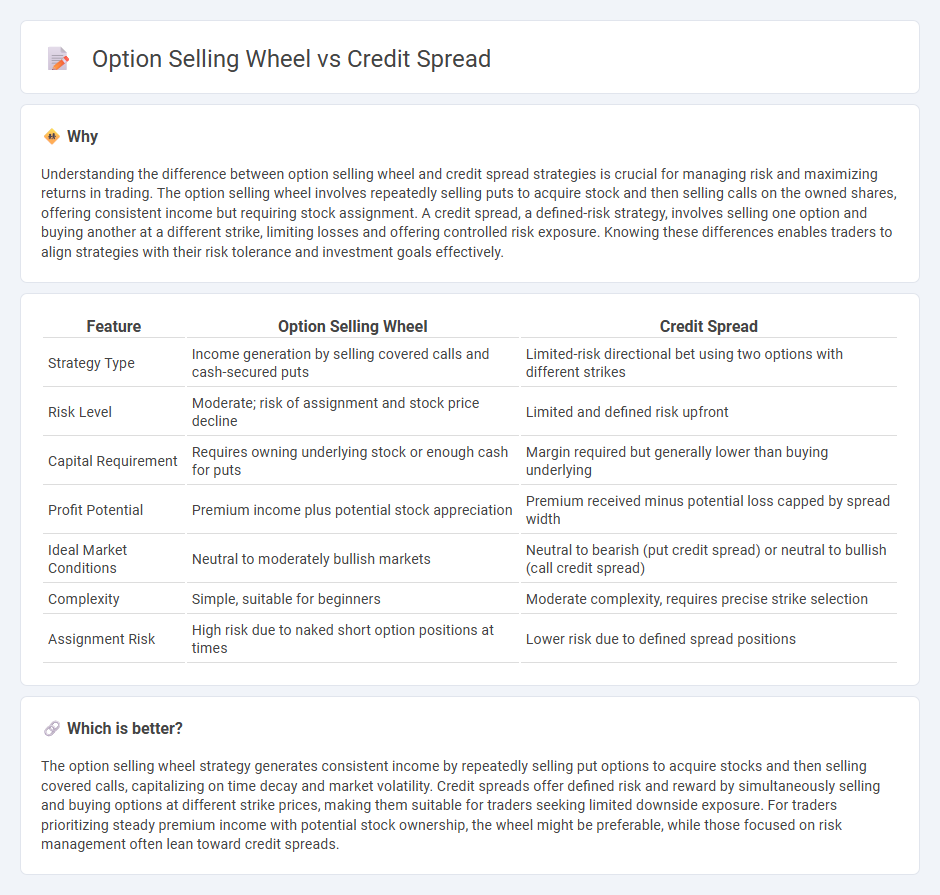 Option Selling Wheel vs Credit Spread

Why

Understanding the difference between option selling wheel and credit spread strategies is crucial for managing risk and maximizing returns in trading. The option selling wheel involves repeatedly selling puts to acquire stock and then selling calls on the owned shares, offering consistent income but requiring stock assignment. A credit spread, a defined-risk strategy, involves selling one option and buying another at a different strike, limiting losses and offering controlled risk exposure. Knowing these differences enables traders to align strategies with their risk tolerance and investment goals effectively.

| Feature | Option Selling Wheel | Credit Spread |
|---|---|---|
| Strategy Type | Income generation by selling covered calls and cash-secured puts | Limited-risk directional bet using two options with different strikes |
| Risk Level | Moderate; risk of assignment and stock price decline | Limited and defined risk upfront |
| Capital Requirement | Requires owning underlying stock or enough cash for puts | Margin required but generally lower than buying underlying |
| Profit Potential | Premium income plus potential stock appreciation | Premium received minus potential loss capped by spread width |
| Ideal Market Conditions | Neutral to moderately bullish markets | Neutral to bearish (put credit spread) or neutral to bullish (call credit spread) |
| Complexity | Simple, suitable for beginners | Moderate complexity, requires precise strike selection |
| Assignment Risk | High risk due to naked short option positions at times | Lower risk due to defined spread positions |

Which is better?

The option selling wheel strategy generates consistent income by repeatedly selling put options to acquire stocks and then selling covered calls, capitalizing on time decay and market volatility. Credit spreads offer defined risk and reward by simultaneously selling and buying options at different strike prices, making them suitable for traders seeking limited downside exposure. For traders prioritizing steady premium income with potential stock ownership, the wheel might be preferable, while those focused on risk management often lean toward credit spreads.