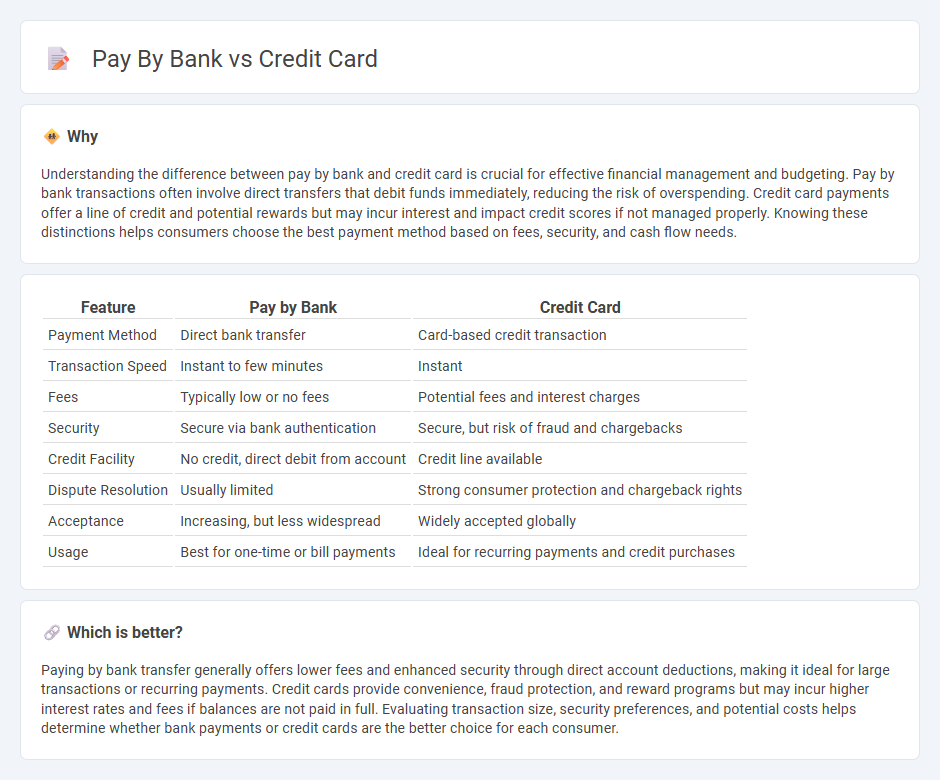 Pay By Bank vs Credit Card

Why

Understanding the difference between pay by bank and credit card is crucial for effective financial management and budgeting. Pay by bank transactions often involve direct transfers that debit funds immediately, reducing the risk of overspending. Credit card payments offer a line of credit and potential rewards but may incur interest and impact credit scores if not managed properly. Knowing these distinctions helps consumers choose the best payment method based on fees, security, and cash flow needs.

| Feature | Pay by Bank | Credit Card |
|---|---|---|
| Payment Method | Direct bank transfer | Card-based credit transaction |
| Transaction Speed | Instant to few minutes | Instant |
| Fees | Typically low or no fees | Potential fees and interest charges |
| Security | Secure via bank authentication | Secure, but risk of fraud and chargebacks |
| Credit Facility | No credit, direct debit from account | Credit line available |
| Dispute Resolution | Usually limited | Strong consumer protection and chargeback rights |
| Acceptance | Increasing, but less widespread | Widely accepted globally |
| Usage | Best for one-time or bill payments | Ideal for recurring payments and credit purchases |

Which is better?

Paying by bank transfer generally offers lower fees and enhanced security through direct account deductions, making it ideal for large transactions or recurring payments. Credit cards provide convenience, fraud protection, and reward programs but may incur higher interest rates and fees if balances are not paid in full. Evaluating transaction size, security preferences, and potential costs helps determine whether bank payments or credit cards are the better choice for each consumer.