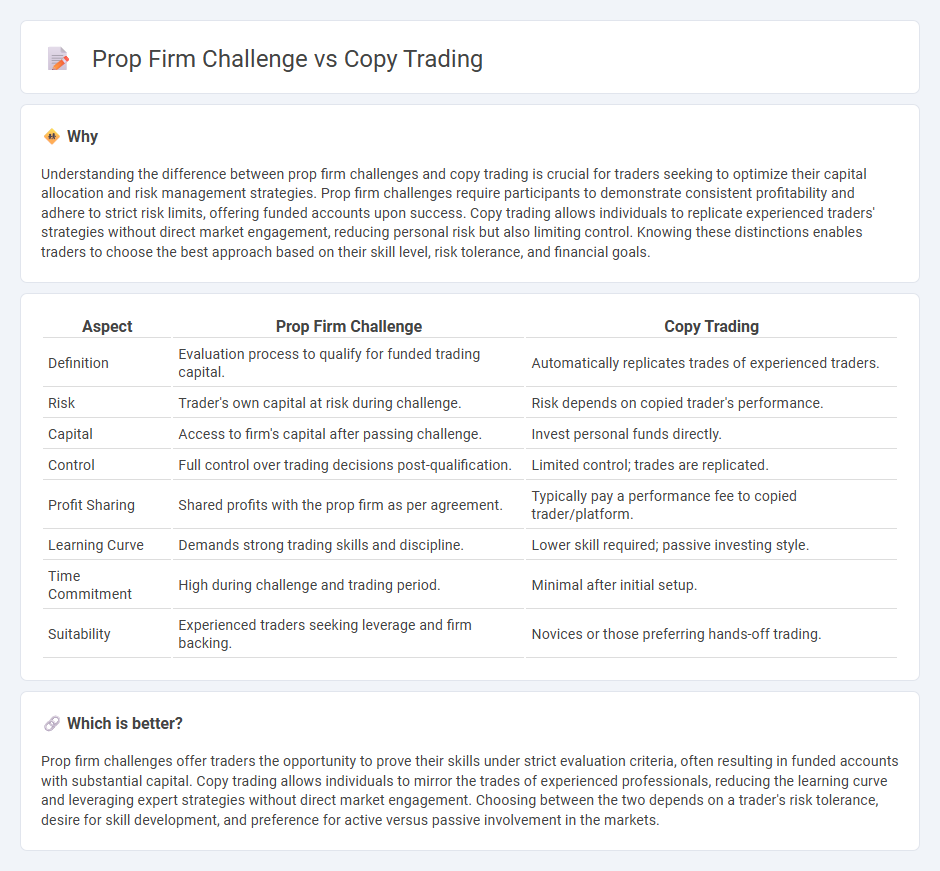 Prop Firm Challenge vs Copy Trading

Why

Understanding the difference between prop firm challenges and copy trading is crucial for traders seeking to optimize their capital allocation and risk management strategies. Prop firm challenges require participants to demonstrate consistent profitability and adhere to strict risk limits, offering funded accounts upon success. Copy trading allows individuals to replicate experienced traders' strategies without direct market engagement, reducing personal risk but also limiting control. Knowing these distinctions enables traders to choose the best approach based on their skill level, risk tolerance, and financial goals.

| Aspect | Prop Firm Challenge | Copy Trading |
|---|---|---|
| Definition | Evaluation process to qualify for funded trading capital. | Automatically replicates trades of experienced traders. |
| Risk | Trader's own capital at risk during challenge. | Risk depends on copied trader's performance. |
| Capital | Access to firm's capital after passing challenge. | Invest personal funds directly. |
| Control | Full control over trading decisions post-qualification. | Limited control; trades are replicated. |
| Profit Sharing | Shared profits with the prop firm as per agreement. | Typically pay a performance fee to copied trader/platform. |
| Learning Curve | Demands strong trading skills and discipline. | Lower skill required; passive investing style. |
| Time Commitment | High during challenge and trading period. | Minimal after initial setup. |
| Suitability | Experienced traders seeking leverage and firm backing. | Novices or those preferring hands-off trading. |

Which is better?

Prop firm challenges offer traders the opportunity to prove their skills under strict evaluation criteria, often resulting in funded accounts with substantial capital. Copy trading allows individuals to mirror the trades of experienced professionals, reducing the learning curve and leveraging expert strategies without direct market engagement. Choosing between the two depends on a trader's risk tolerance, desire for skill development, and preference for active versus passive involvement in the markets.