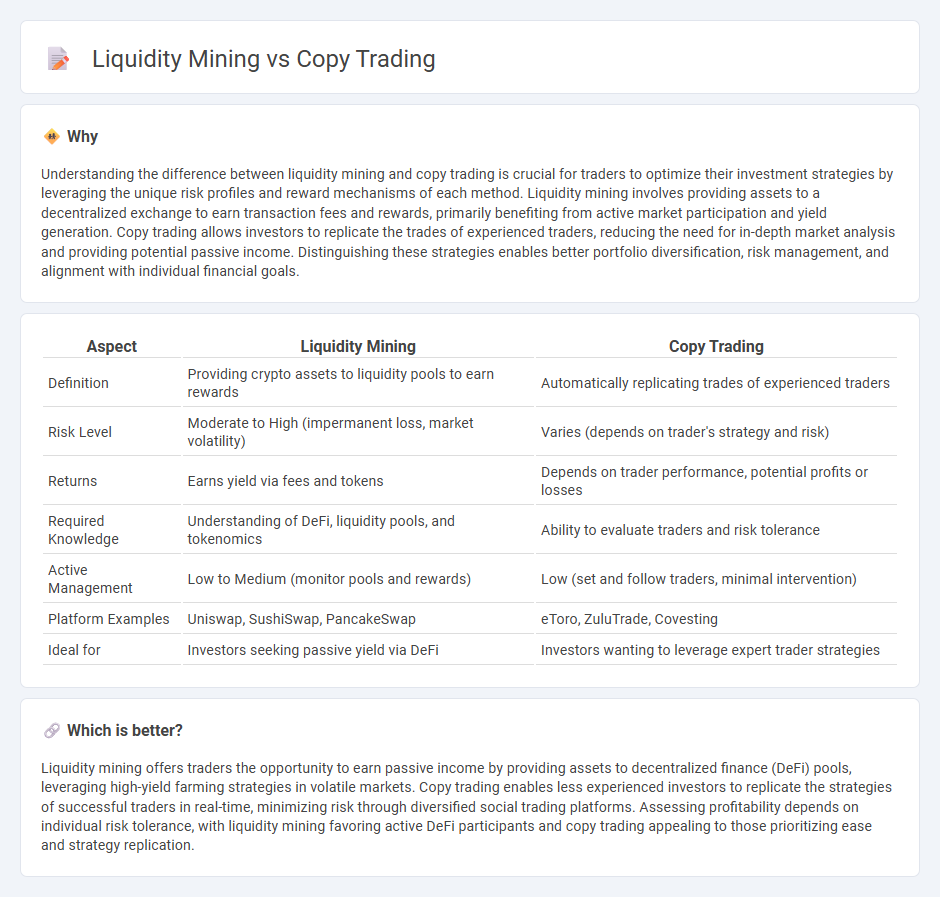 Liquidity Mining vs Copy Trading

Why

Understanding the difference between liquidity mining and copy trading is crucial for traders to optimize their investment strategies by leveraging the unique risk profiles and reward mechanisms of each method. Liquidity mining involves providing assets to a decentralized exchange to earn transaction fees and rewards, primarily benefiting from active market participation and yield generation. Copy trading allows investors to replicate the trades of experienced traders, reducing the need for in-depth market analysis and providing potential passive income. Distinguishing these strategies enables better portfolio diversification, risk management, and alignment with individual financial goals.

| Aspect | Liquidity Mining | Copy Trading |
|---|---|---|
| Definition | Providing crypto assets to liquidity pools to earn rewards | Automatically replicating trades of experienced traders |
| Risk Level | Moderate to High (impermanent loss, market volatility) | Varies (depends on trader's strategy and risk) |
| Returns | Earns yield via fees and tokens | Depends on trader performance, potential profits or losses |
| Required Knowledge | Understanding of DeFi, liquidity pools, and tokenomics | Ability to evaluate traders and risk tolerance |
| Active Management | Low to Medium (monitor pools and rewards) | Low (set and follow traders, minimal intervention) |
| Platform Examples | Uniswap, SushiSwap, PancakeSwap | eToro, ZuluTrade, Covesting |
| Ideal for | Investors seeking passive yield via DeFi | Investors wanting to leverage expert trader strategies |

Which is better?

Liquidity mining offers traders the opportunity to earn passive income by providing assets to decentralized finance (DeFi) pools, leveraging high-yield farming strategies in volatile markets. Copy trading enables less experienced investors to replicate the strategies of successful traders in real-time, minimizing risk through diversified social trading platforms. Assessing profitability depends on individual risk tolerance, with liquidity mining favoring active DeFi participants and copy trading appealing to those prioritizing ease and strategy replication.