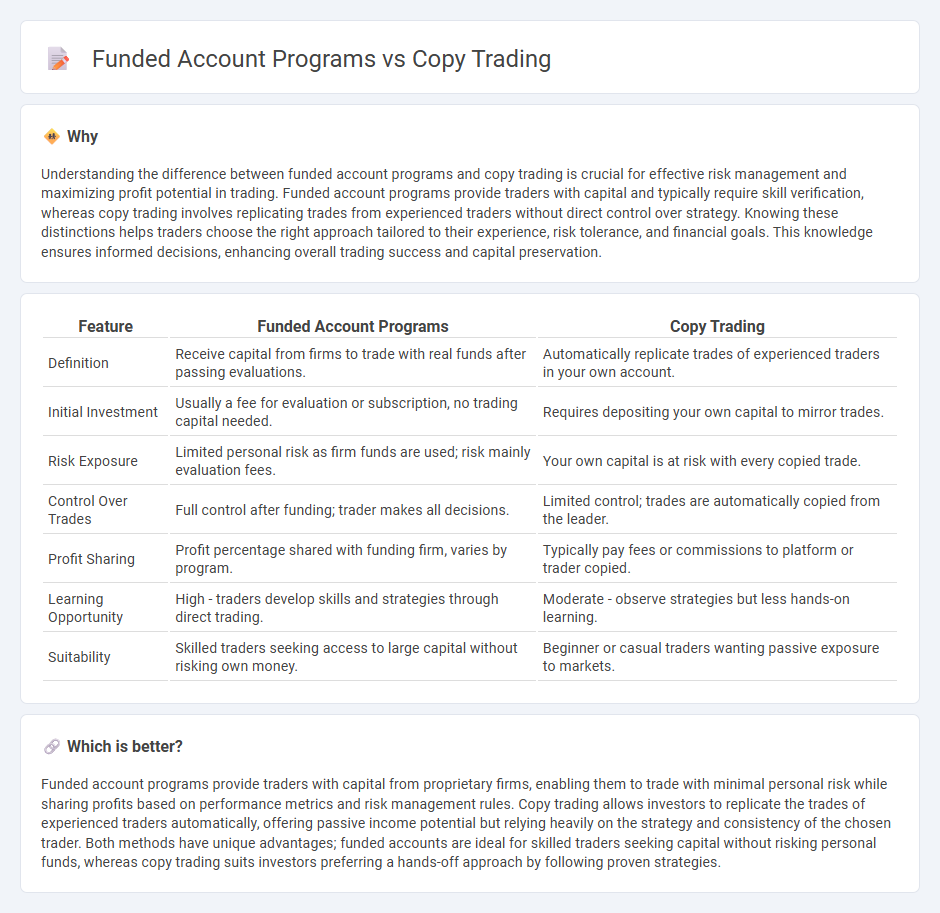 Funded Account Programs vs Copy Trading

Why

Understanding the difference between funded account programs and copy trading is crucial for effective risk management and maximizing profit potential in trading. Funded account programs provide traders with capital and typically require skill verification, whereas copy trading involves replicating trades from experienced traders without direct control over strategy. Knowing these distinctions helps traders choose the right approach tailored to their experience, risk tolerance, and financial goals. This knowledge ensures informed decisions, enhancing overall trading success and capital preservation.

| Feature | Funded Account Programs | Copy Trading |
|---|---|---|
| Definition | Receive capital from firms to trade with real funds after passing evaluations. | Automatically replicate trades of experienced traders in your own account. |
| Initial Investment | Usually a fee for evaluation or subscription, no trading capital needed. | Requires depositing your own capital to mirror trades. |
| Risk Exposure | Limited personal risk as firm funds are used; risk mainly evaluation fees. | Your own capital is at risk with every copied trade. |
| Control Over Trades | Full control after funding; trader makes all decisions. | Limited control; trades are automatically copied from the leader. |
| Profit Sharing | Profit percentage shared with funding firm, varies by program. | Typically pay fees or commissions to platform or trader copied. |
| Learning Opportunity | High - traders develop skills and strategies through direct trading. | Moderate - observe strategies but less hands-on learning. |
| Suitability | Skilled traders seeking access to large capital without risking own money. | Beginner or casual traders wanting passive exposure to markets. |

Which is better?

Funded account programs provide traders with capital from proprietary firms, enabling them to trade with minimal personal risk while sharing profits based on performance metrics and risk management rules. Copy trading allows investors to replicate the trades of experienced traders automatically, offering passive income potential but relying heavily on the strategy and consistency of the chosen trader. Both methods have unique advantages; funded accounts are ideal for skilled traders seeking capital without risking personal funds, whereas copy trading suits investors preferring a hands-off approach by following proven strategies.