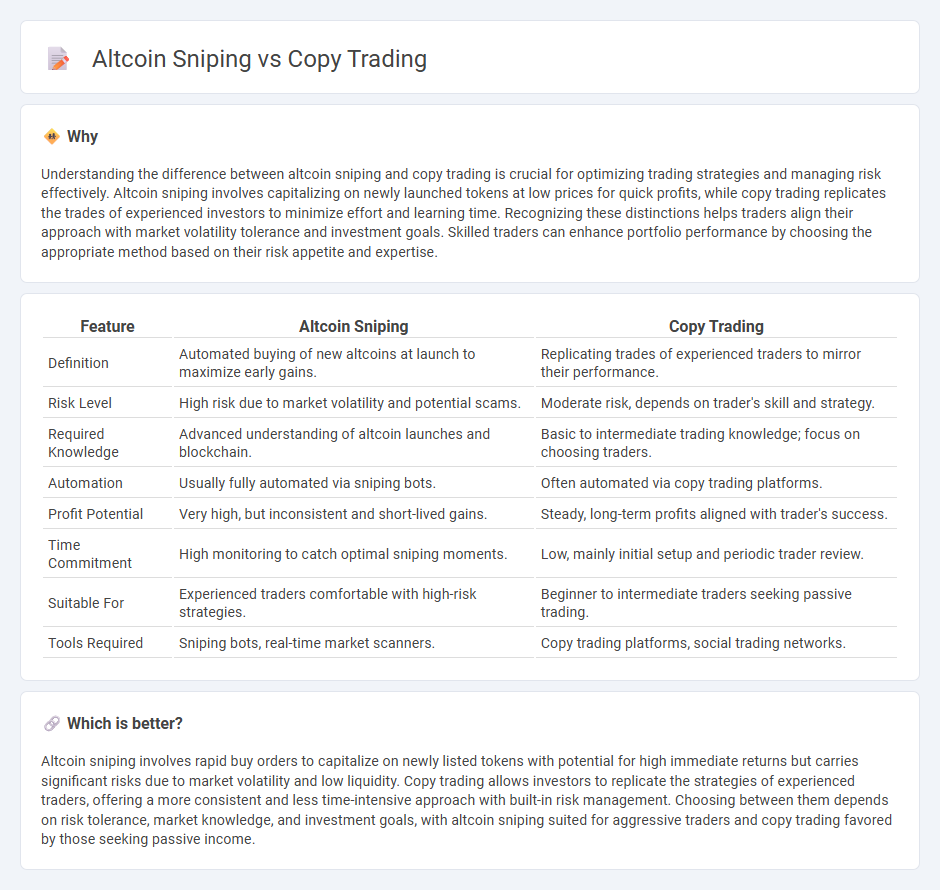 Altcoin Sniping vs Copy Trading

Why

Understanding the difference between altcoin sniping and copy trading is crucial for optimizing trading strategies and managing risk effectively. Altcoin sniping involves capitalizing on newly launched tokens at low prices for quick profits, while copy trading replicates the trades of experienced investors to minimize effort and learning time. Recognizing these distinctions helps traders align their approach with market volatility tolerance and investment goals. Skilled traders can enhance portfolio performance by choosing the appropriate method based on their risk appetite and expertise.

| Feature | Altcoin Sniping | Copy Trading |
|---|---|---|
| Definition | Automated buying of new altcoins at launch to maximize early gains. | Replicating trades of experienced traders to mirror their performance. |
| Risk Level | High risk due to market volatility and potential scams. | Moderate risk, depends on trader's skill and strategy. |
| Required Knowledge | Advanced understanding of altcoin launches and blockchain. | Basic to intermediate trading knowledge; focus on choosing traders. |
| Automation | Usually fully automated via sniping bots. | Often automated via copy trading platforms. |
| Profit Potential | Very high, but inconsistent and short-lived gains. | Steady, long-term profits aligned with trader's success. |
| Time Commitment | High monitoring to catch optimal sniping moments. | Low, mainly initial setup and periodic trader review. |
| Suitable For | Experienced traders comfortable with high-risk strategies. | Beginner to intermediate traders seeking passive trading. |
| Tools Required | Sniping bots, real-time market scanners. | Copy trading platforms, social trading networks. |

Which is better?

Altcoin sniping involves rapid buy orders to capitalize on newly listed tokens with potential for high immediate returns but carries significant risks due to market volatility and low liquidity. Copy trading allows investors to replicate the strategies of experienced traders, offering a more consistent and less time-intensive approach with built-in risk management. Choosing between them depends on risk tolerance, market knowledge, and investment goals, with altcoin sniping suited for aggressive traders and copy trading favored by those seeking passive income.