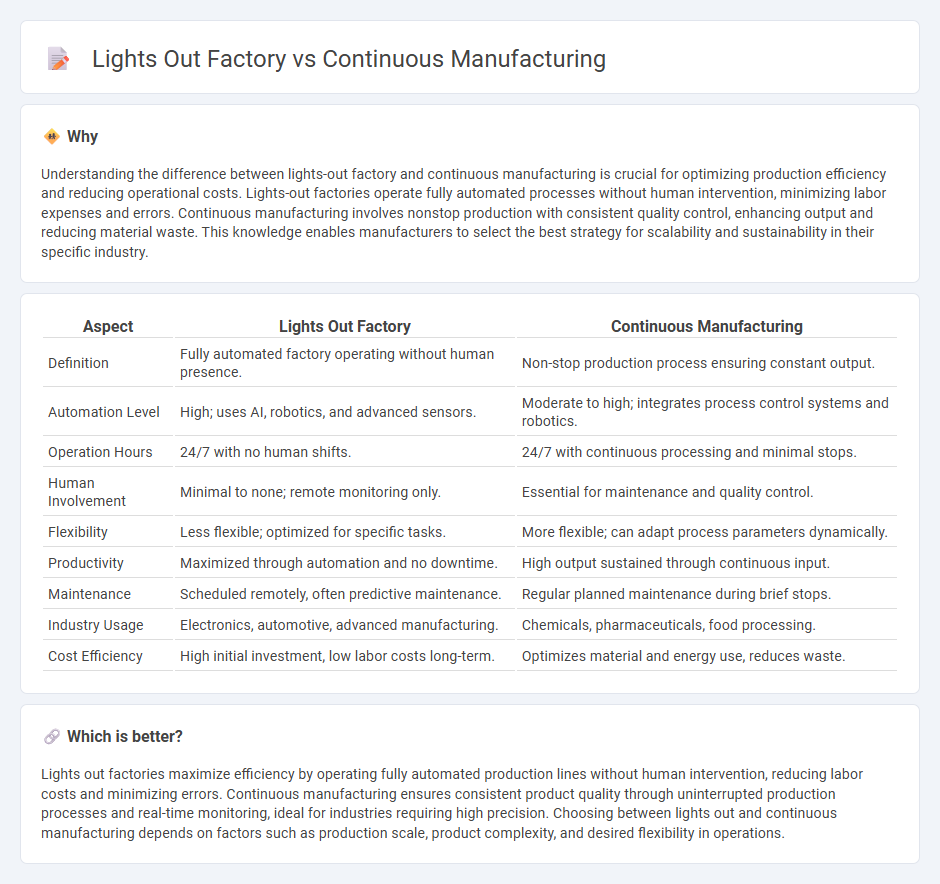 Lights Out Factory vs Continuous Manufacturing

Why

Understanding the difference between lights-out factory and continuous manufacturing is crucial for optimizing production efficiency and reducing operational costs. Lights-out factories operate fully automated processes without human intervention, minimizing labor expenses and errors. Continuous manufacturing involves nonstop production with consistent quality control, enhancing output and reducing material waste. This knowledge enables manufacturers to select the best strategy for scalability and sustainability in their specific industry.

| Aspect | Lights Out Factory | Continuous Manufacturing |
|---|---|---|
| Definition | Fully automated factory operating without human presence. | Non-stop production process ensuring constant output. |
| Automation Level | High; uses AI, robotics, and advanced sensors. | Moderate to high; integrates process control systems and robotics. |
| Operation Hours | 24/7 with no human shifts. | 24/7 with continuous processing and minimal stops. |
| Human Involvement | Minimal to none; remote monitoring only. | Essential for maintenance and quality control. |
| Flexibility | Less flexible; optimized for specific tasks. | More flexible; can adapt process parameters dynamically. |
| Productivity | Maximized through automation and no downtime. | High output sustained through continuous input. |
| Maintenance | Scheduled remotely, often predictive maintenance. | Regular planned maintenance during brief stops. |
| Industry Usage | Electronics, automotive, advanced manufacturing. | Chemicals, pharmaceuticals, food processing. |
| Cost Efficiency | High initial investment, low labor costs long-term. | Optimizes material and energy use, reduces waste. |

Which is better?

Lights out factories maximize efficiency by operating fully automated production lines without human intervention, reducing labor costs and minimizing errors. Continuous manufacturing ensures consistent product quality through uninterrupted production processes and real-time monitoring, ideal for industries requiring high precision. Choosing between lights out and continuous manufacturing depends on factors such as production scale, product complexity, and desired flexibility in operations.