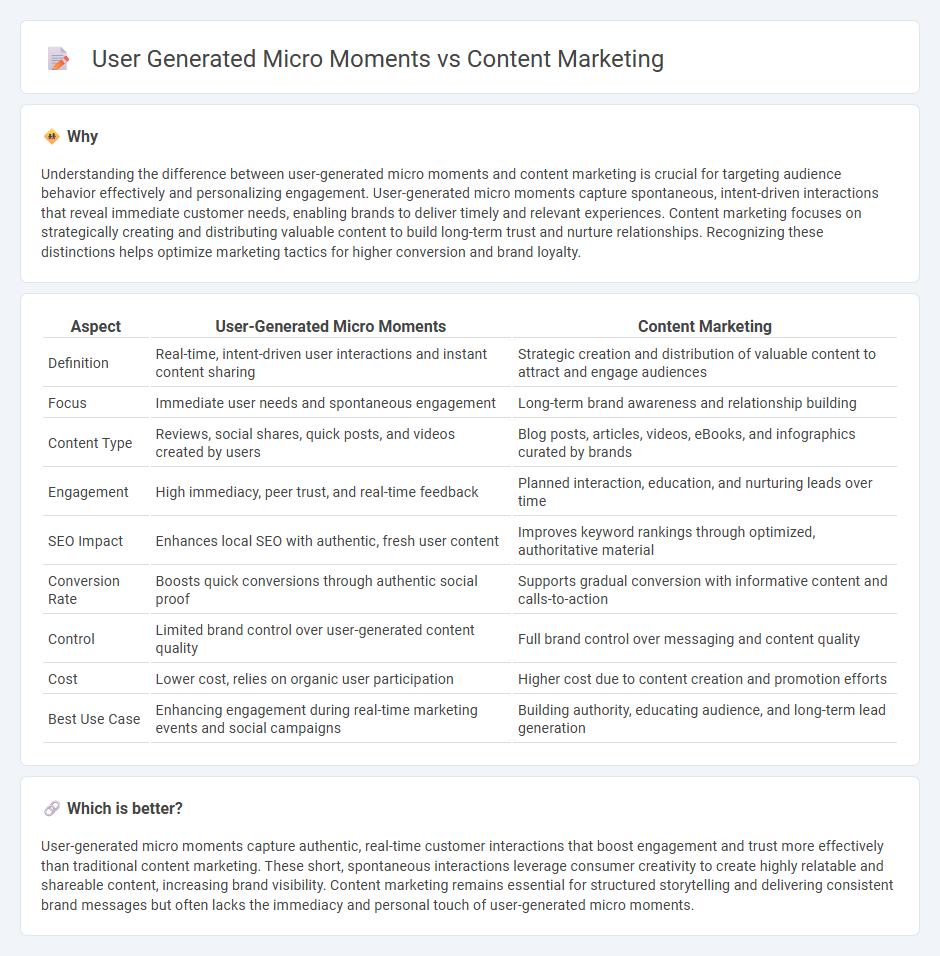 User Generated Micro Moments vs Content Marketing

Why

Understanding the difference between user-generated micro moments and content marketing is crucial for targeting audience behavior effectively and personalizing engagement. User-generated micro moments capture spontaneous, intent-driven interactions that reveal immediate customer needs, enabling brands to deliver timely and relevant experiences. Content marketing focuses on strategically creating and distributing valuable content to build long-term trust and nurture relationships. Recognizing these distinctions helps optimize marketing tactics for higher conversion and brand loyalty.

| Aspect | User-Generated Micro Moments | Content Marketing |
|---|---|---|
| Definition | Real-time, intent-driven user interactions and instant content sharing | Strategic creation and distribution of valuable content to attract and engage audiences |
| Focus | Immediate user needs and spontaneous engagement | Long-term brand awareness and relationship building |
| Content Type | Reviews, social shares, quick posts, and videos created by users | Blog posts, articles, videos, eBooks, and infographics curated by brands |
| Engagement | High immediacy, peer trust, and real-time feedback | Planned interaction, education, and nurturing leads over time |
| SEO Impact | Enhances local SEO with authentic, fresh user content | Improves keyword rankings through optimized, authoritative material |
| Conversion Rate | Boosts quick conversions through authentic social proof | Supports gradual conversion with informative content and calls-to-action |
| Control | Limited brand control over user-generated content quality | Full brand control over messaging and content quality |
| Cost | Lower cost, relies on organic user participation | Higher cost due to content creation and promotion efforts |
| Best Use Case | Enhancing engagement during real-time marketing events and social campaigns | Building authority, educating audience, and long-term lead generation |

Which is better?

User-generated micro moments capture authentic, real-time customer interactions that boost engagement and trust more effectively than traditional content marketing. These short, spontaneous interactions leverage consumer creativity to create highly relatable and shareable content, increasing brand visibility. Content marketing remains essential for structured storytelling and delivering consistent brand messages but often lacks the immediacy and personal touch of user-generated micro moments.