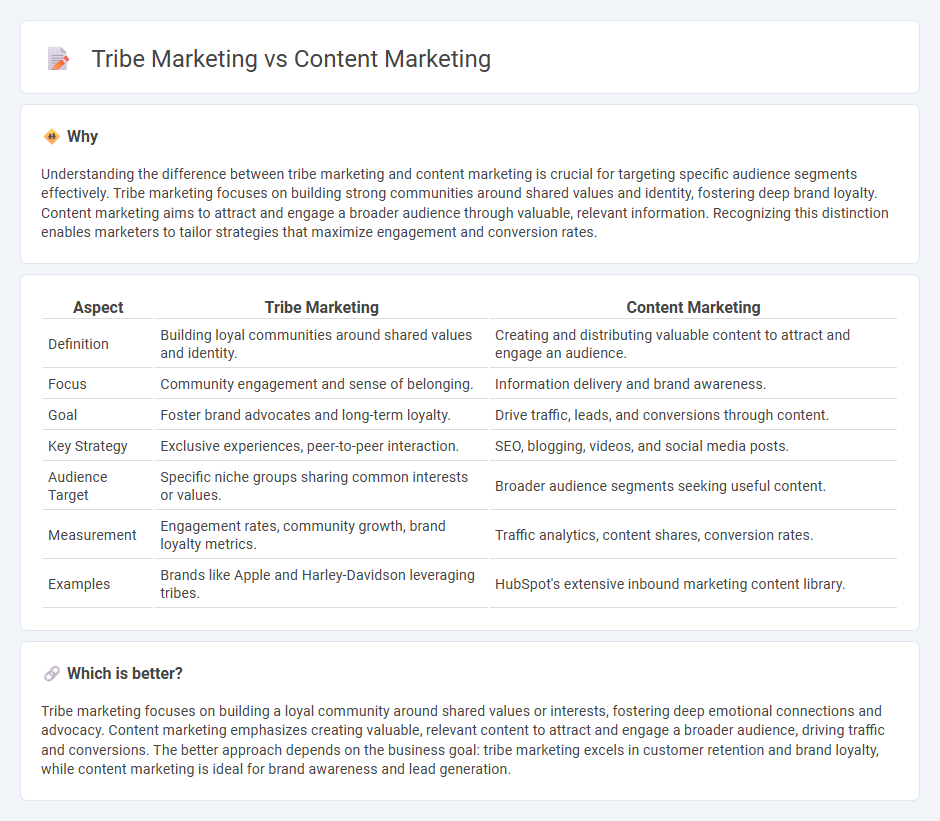 Tribe Marketing vs Content Marketing

Why

Understanding the difference between tribe marketing and content marketing is crucial for targeting specific audience segments effectively. Tribe marketing focuses on building strong communities around shared values and identity, fostering deep brand loyalty. Content marketing aims to attract and engage a broader audience through valuable, relevant information. Recognizing this distinction enables marketers to tailor strategies that maximize engagement and conversion rates.

| Aspect | Tribe Marketing | Content Marketing |
|---|---|---|
| Definition | Building loyal communities around shared values and identity. | Creating and distributing valuable content to attract and engage an audience. |
| Focus | Community engagement and sense of belonging. | Information delivery and brand awareness. |
| Goal | Foster brand advocates and long-term loyalty. | Drive traffic, leads, and conversions through content. |
| Key Strategy | Exclusive experiences, peer-to-peer interaction. | SEO, blogging, videos, and social media posts. |
| Audience Target | Specific niche groups sharing common interests or values. | Broader audience segments seeking useful content. |
| Measurement | Engagement rates, community growth, brand loyalty metrics. | Traffic analytics, content shares, conversion rates. |
| Examples | Brands like Apple and Harley-Davidson leveraging tribes. | HubSpot's extensive inbound marketing content library. |

Which is better?

Tribe marketing focuses on building a loyal community around shared values or interests, fostering deep emotional connections and advocacy. Content marketing emphasizes creating valuable, relevant content to attract and engage a broader audience, driving traffic and conversions. The better approach depends on the business goal: tribe marketing excels in customer retention and brand loyalty, while content marketing is ideal for brand awareness and lead generation.