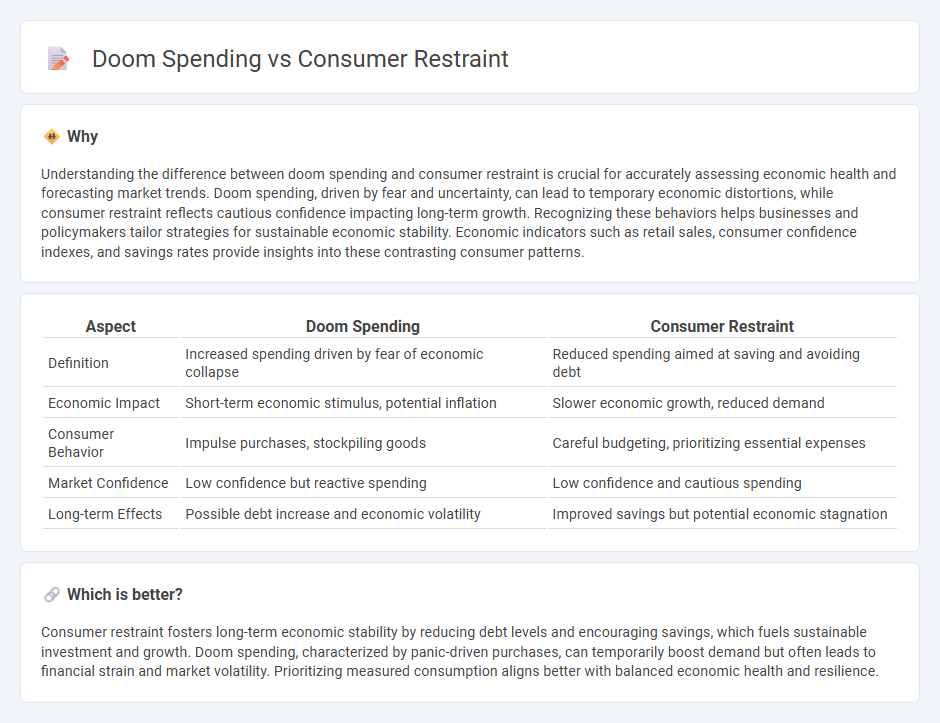 Doom Spending vs Consumer Restraint

Why

Understanding the difference between doom spending and consumer restraint is crucial for accurately assessing economic health and forecasting market trends. Doom spending, driven by fear and uncertainty, can lead to temporary economic distortions, while consumer restraint reflects cautious confidence impacting long-term growth. Recognizing these behaviors helps businesses and policymakers tailor strategies for sustainable economic stability. Economic indicators such as retail sales, consumer confidence indexes, and savings rates provide insights into these contrasting consumer patterns.

| Aspect | Doom Spending | Consumer Restraint |
|---|---|---|
| Definition | Increased spending driven by fear of economic collapse | Reduced spending aimed at saving and avoiding debt |
| Economic Impact | Short-term economic stimulus, potential inflation | Slower economic growth, reduced demand |
| Consumer Behavior | Impulse purchases, stockpiling goods | Careful budgeting, prioritizing essential expenses |
| Market Confidence | Low confidence but reactive spending | Low confidence and cautious spending |
| Long-term Effects | Possible debt increase and economic volatility | Improved savings but potential economic stagnation |

Which is better?

Consumer restraint fosters long-term economic stability by reducing debt levels and encouraging savings, which fuels sustainable investment and growth. Doom spending, characterized by panic-driven purchases, can temporarily boost demand but often leads to financial strain and market volatility. Prioritizing measured consumption aligns better with balanced economic health and resilience.