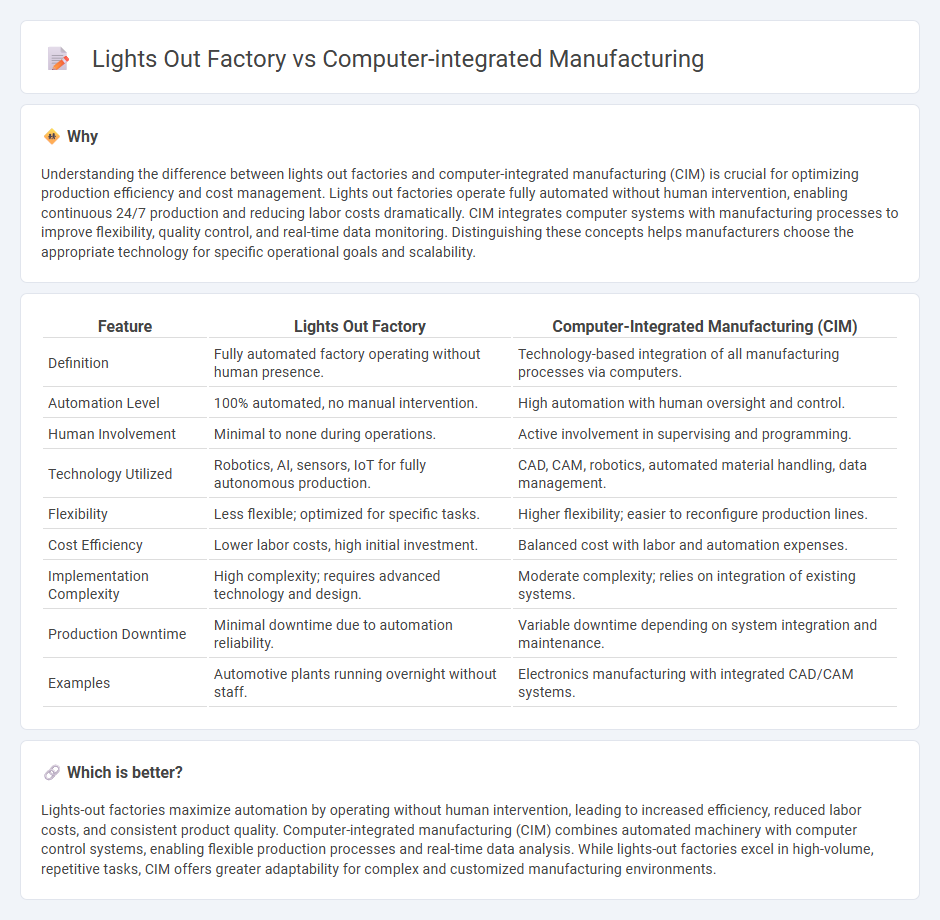 Lights Out Factory vs Computer-integrated Manufacturing

Why

Understanding the difference between lights out factories and computer-integrated manufacturing (CIM) is crucial for optimizing production efficiency and cost management. Lights out factories operate fully automated without human intervention, enabling continuous 24/7 production and reducing labor costs dramatically. CIM integrates computer systems with manufacturing processes to improve flexibility, quality control, and real-time data monitoring. Distinguishing these concepts helps manufacturers choose the appropriate technology for specific operational goals and scalability.

| Feature | Lights Out Factory | Computer-Integrated Manufacturing (CIM) |
|---|---|---|
| Definition | Fully automated factory operating without human presence. | Technology-based integration of all manufacturing processes via computers. |
| Automation Level | 100% automated, no manual intervention. | High automation with human oversight and control. |
| Human Involvement | Minimal to none during operations. | Active involvement in supervising and programming. |
| Technology Utilized | Robotics, AI, sensors, IoT for fully autonomous production. | CAD, CAM, robotics, automated material handling, data management. |
| Flexibility | Less flexible; optimized for specific tasks. | Higher flexibility; easier to reconfigure production lines. |
| Cost Efficiency | Lower labor costs, high initial investment. | Balanced cost with labor and automation expenses. |
| Implementation Complexity | High complexity; requires advanced technology and design. | Moderate complexity; relies on integration of existing systems. |
| Production Downtime | Minimal downtime due to automation reliability. | Variable downtime depending on system integration and maintenance. |
| Examples | Automotive plants running overnight without staff. | Electronics manufacturing with integrated CAD/CAM systems. |

Which is better?

Lights-out factories maximize automation by operating without human intervention, leading to increased efficiency, reduced labor costs, and consistent product quality. Computer-integrated manufacturing (CIM) combines automated machinery with computer control systems, enabling flexible production processes and real-time data analysis. While lights-out factories excel in high-volume, repetitive tasks, CIM offers greater adaptability for complex and customized manufacturing environments.