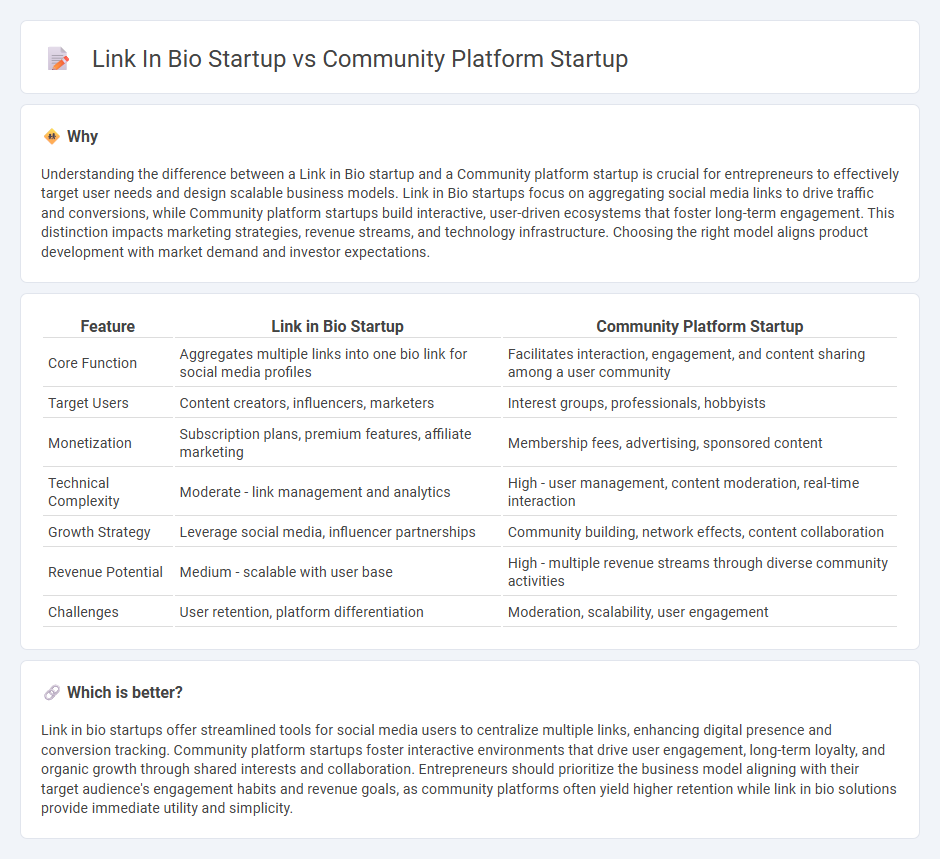 Link In Bio Startup vs Community Platform Startup

Why

Understanding the difference between a Link in Bio startup and a Community platform startup is crucial for entrepreneurs to effectively target user needs and design scalable business models. Link in Bio startups focus on aggregating social media links to drive traffic and conversions, while Community platform startups build interactive, user-driven ecosystems that foster long-term engagement. This distinction impacts marketing strategies, revenue streams, and technology infrastructure. Choosing the right model aligns product development with market demand and investor expectations.

| Feature | Link in Bio Startup | Community Platform Startup |
|---|---|---|
| Core Function | Aggregates multiple links into one bio link for social media profiles | Facilitates interaction, engagement, and content sharing among a user community |
| Target Users | Content creators, influencers, marketers | Interest groups, professionals, hobbyists |
| Monetization | Subscription plans, premium features, affiliate marketing | Membership fees, advertising, sponsored content |
| Technical Complexity | Moderate - link management and analytics | High - user management, content moderation, real-time interaction |
| Growth Strategy | Leverage social media, influencer partnerships | Community building, network effects, content collaboration |
| Revenue Potential | Medium - scalable with user base | High - multiple revenue streams through diverse community activities |
| Challenges | User retention, platform differentiation | Moderation, scalability, user engagement |

Which is better?

Link in bio startups offer streamlined tools for social media users to centralize multiple links, enhancing digital presence and conversion tracking. Community platform startups foster interactive environments that drive user engagement, long-term loyalty, and organic growth through shared interests and collaboration. Entrepreneurs should prioritize the business model aligning with their target audience's engagement habits and revenue goals, as community platforms often yield higher retention while link in bio solutions provide immediate utility and simplicity.