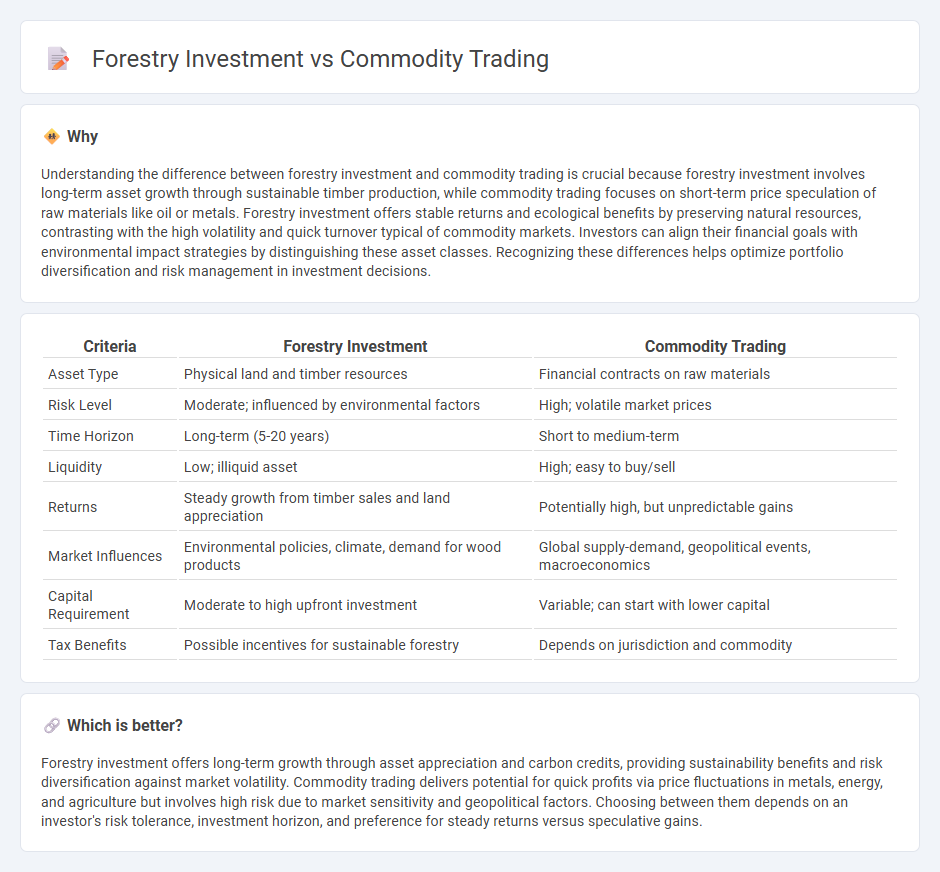 Forestry Investment vs Commodity Trading

Why

Understanding the difference between forestry investment and commodity trading is crucial because forestry investment involves long-term asset growth through sustainable timber production, while commodity trading focuses on short-term price speculation of raw materials like oil or metals. Forestry investment offers stable returns and ecological benefits by preserving natural resources, contrasting with the high volatility and quick turnover typical of commodity markets. Investors can align their financial goals with environmental impact strategies by distinguishing these asset classes. Recognizing these differences helps optimize portfolio diversification and risk management in investment decisions.

| Criteria | Forestry Investment | Commodity Trading |
|---|---|---|
| Asset Type | Physical land and timber resources | Financial contracts on raw materials |
| Risk Level | Moderate; influenced by environmental factors | High; volatile market prices |
| Time Horizon | Long-term (5-20 years) | Short to medium-term |
| Liquidity | Low; illiquid asset | High; easy to buy/sell |
| Returns | Steady growth from timber sales and land appreciation | Potentially high, but unpredictable gains |
| Market Influences | Environmental policies, climate, demand for wood products | Global supply-demand, geopolitical events, macroeconomics |
| Capital Requirement | Moderate to high upfront investment | Variable; can start with lower capital |
| Tax Benefits | Possible incentives for sustainable forestry | Depends on jurisdiction and commodity |

Which is better?

Forestry investment offers long-term growth through asset appreciation and carbon credits, providing sustainability benefits and risk diversification against market volatility. Commodity trading delivers potential for quick profits via price fluctuations in metals, energy, and agriculture but involves high risk due to market sensitivity and geopolitical factors. Choosing between them depends on an investor's risk tolerance, investment horizon, and preference for steady returns versus speculative gains.