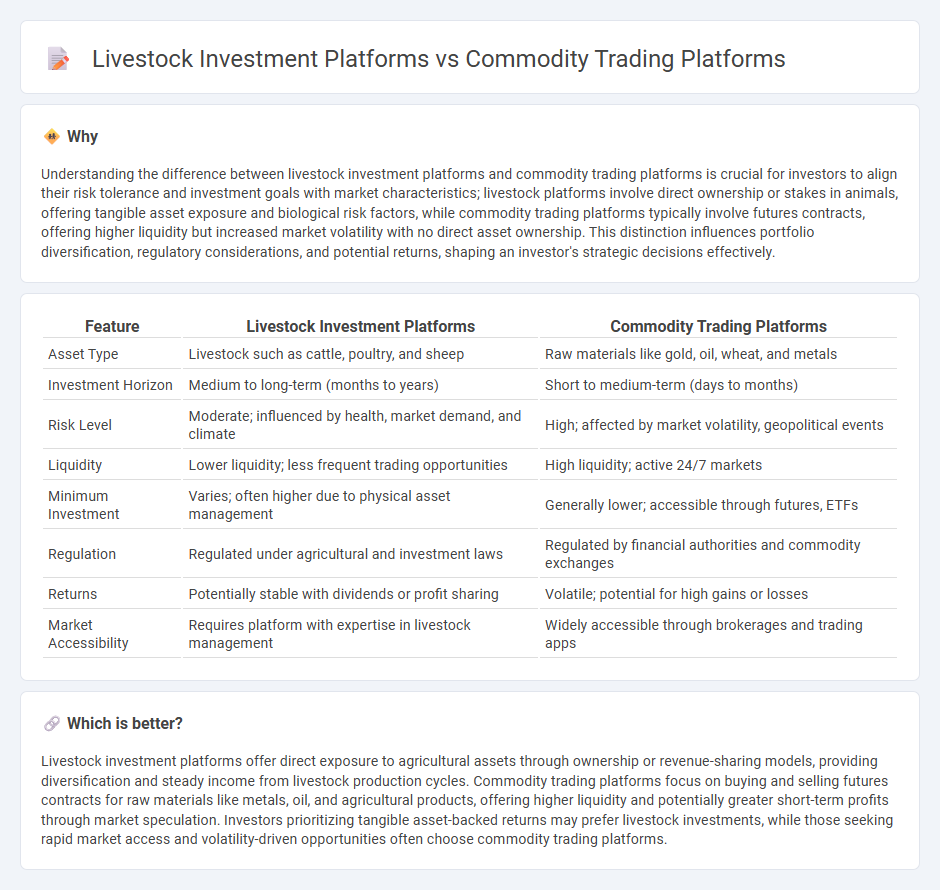 Livestock Investment Platforms vs Commodity Trading Platforms

Why

Understanding the difference between livestock investment platforms and commodity trading platforms is crucial for investors to align their risk tolerance and investment goals with market characteristics; livestock platforms involve direct ownership or stakes in animals, offering tangible asset exposure and biological risk factors, while commodity trading platforms typically involve futures contracts, offering higher liquidity but increased market volatility with no direct asset ownership. This distinction influences portfolio diversification, regulatory considerations, and potential returns, shaping an investor's strategic decisions effectively.

| Feature | Livestock Investment Platforms | Commodity Trading Platforms |
|---|---|---|
| Asset Type | Livestock such as cattle, poultry, and sheep | Raw materials like gold, oil, wheat, and metals |
| Investment Horizon | Medium to long-term (months to years) | Short to medium-term (days to months) |
| Risk Level | Moderate; influenced by health, market demand, and climate | High; affected by market volatility, geopolitical events |
| Liquidity | Lower liquidity; less frequent trading opportunities | High liquidity; active 24/7 markets |
| Minimum Investment | Varies; often higher due to physical asset management | Generally lower; accessible through futures, ETFs |
| Regulation | Regulated under agricultural and investment laws | Regulated by financial authorities and commodity exchanges |
| Returns | Potentially stable with dividends or profit sharing | Volatile; potential for high gains or losses |
| Market Accessibility | Requires platform with expertise in livestock management | Widely accessible through brokerages and trading apps |

Which is better?

Livestock investment platforms offer direct exposure to agricultural assets through ownership or revenue-sharing models, providing diversification and steady income from livestock production cycles. Commodity trading platforms focus on buying and selling futures contracts for raw materials like metals, oil, and agricultural products, offering higher liquidity and potentially greater short-term profits through market speculation. Investors prioritizing tangible asset-backed returns may prefer livestock investments, while those seeking rapid market access and volatility-driven opportunities often choose commodity trading platforms.