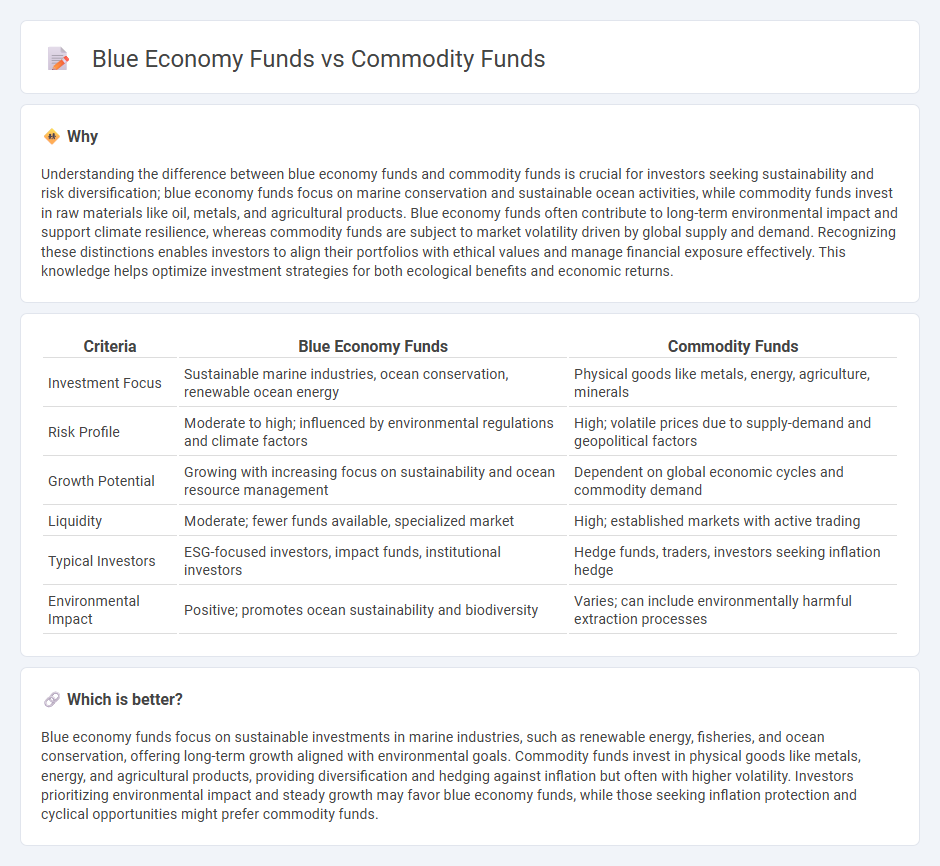 Blue Economy Funds vs Commodity Funds

Why

Understanding the difference between blue economy funds and commodity funds is crucial for investors seeking sustainability and risk diversification; blue economy funds focus on marine conservation and sustainable ocean activities, while commodity funds invest in raw materials like oil, metals, and agricultural products. Blue economy funds often contribute to long-term environmental impact and support climate resilience, whereas commodity funds are subject to market volatility driven by global supply and demand. Recognizing these distinctions enables investors to align their portfolios with ethical values and manage financial exposure effectively. This knowledge helps optimize investment strategies for both ecological benefits and economic returns.

| Criteria | Blue Economy Funds | Commodity Funds |
|---|---|---|
| Investment Focus | Sustainable marine industries, ocean conservation, renewable ocean energy | Physical goods like metals, energy, agriculture, minerals |
| Risk Profile | Moderate to high; influenced by environmental regulations and climate factors | High; volatile prices due to supply-demand and geopolitical factors |
| Growth Potential | Growing with increasing focus on sustainability and ocean resource management | Dependent on global economic cycles and commodity demand |
| Liquidity | Moderate; fewer funds available, specialized market | High; established markets with active trading |
| Typical Investors | ESG-focused investors, impact funds, institutional investors | Hedge funds, traders, investors seeking inflation hedge |
| Environmental Impact | Positive; promotes ocean sustainability and biodiversity | Varies; can include environmentally harmful extraction processes |

Which is better?

Blue economy funds focus on sustainable investments in marine industries, such as renewable energy, fisheries, and ocean conservation, offering long-term growth aligned with environmental goals. Commodity funds invest in physical goods like metals, energy, and agricultural products, providing diversification and hedging against inflation but often with higher volatility. Investors prioritizing environmental impact and steady growth may favor blue economy funds, while those seeking inflation protection and cyclical opportunities might prefer commodity funds.