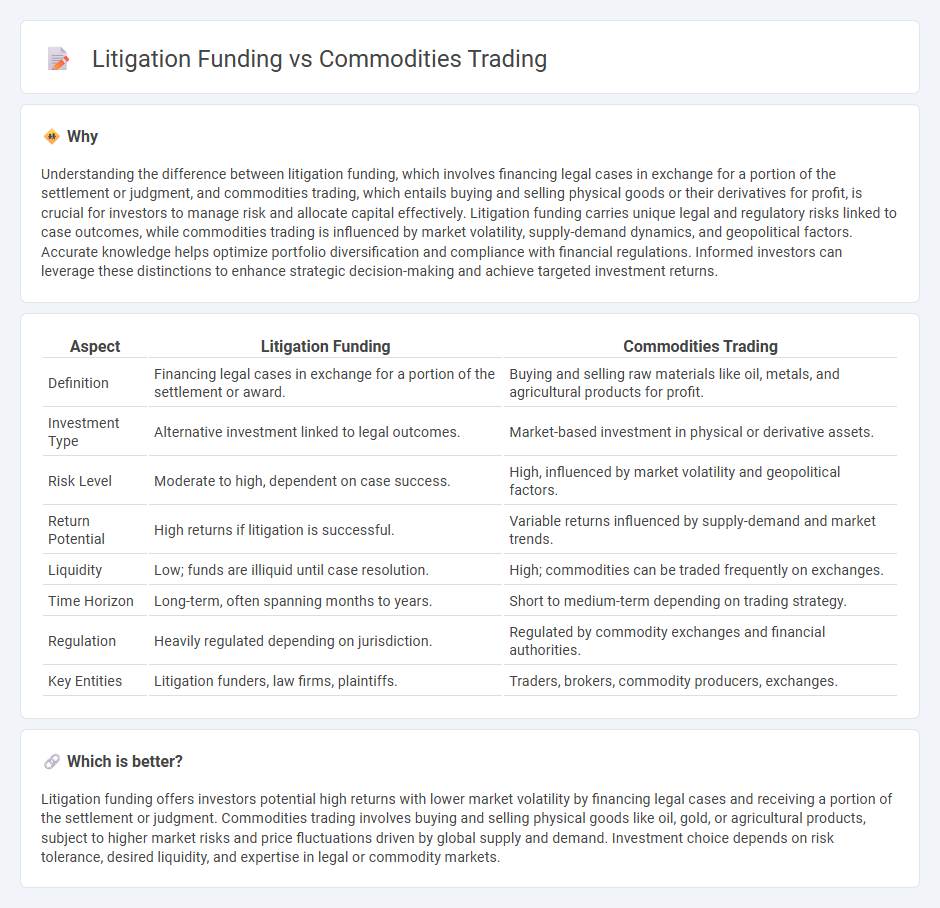 Litigation Funding vs Commodities Trading

Why

Understanding the difference between litigation funding, which involves financing legal cases in exchange for a portion of the settlement or judgment, and commodities trading, which entails buying and selling physical goods or their derivatives for profit, is crucial for investors to manage risk and allocate capital effectively. Litigation funding carries unique legal and regulatory risks linked to case outcomes, while commodities trading is influenced by market volatility, supply-demand dynamics, and geopolitical factors. Accurate knowledge helps optimize portfolio diversification and compliance with financial regulations. Informed investors can leverage these distinctions to enhance strategic decision-making and achieve targeted investment returns.

| Aspect | Litigation Funding | Commodities Trading |
|---|---|---|
| Definition | Financing legal cases in exchange for a portion of the settlement or award. | Buying and selling raw materials like oil, metals, and agricultural products for profit. |
| Investment Type | Alternative investment linked to legal outcomes. | Market-based investment in physical or derivative assets. |
| Risk Level | Moderate to high, dependent on case success. | High, influenced by market volatility and geopolitical factors. |
| Return Potential | High returns if litigation is successful. | Variable returns influenced by supply-demand and market trends. |
| Liquidity | Low; funds are illiquid until case resolution. | High; commodities can be traded frequently on exchanges. |
| Time Horizon | Long-term, often spanning months to years. | Short to medium-term depending on trading strategy. |
| Regulation | Heavily regulated depending on jurisdiction. | Regulated by commodity exchanges and financial authorities. |
| Key Entities | Litigation funders, law firms, plaintiffs. | Traders, brokers, commodity producers, exchanges. |

Which is better?

Litigation funding offers investors potential high returns with lower market volatility by financing legal cases and receiving a portion of the settlement or judgment. Commodities trading involves buying and selling physical goods like oil, gold, or agricultural products, subject to higher market risks and price fluctuations driven by global supply and demand. Investment choice depends on risk tolerance, desired liquidity, and expertise in legal or commodity markets.