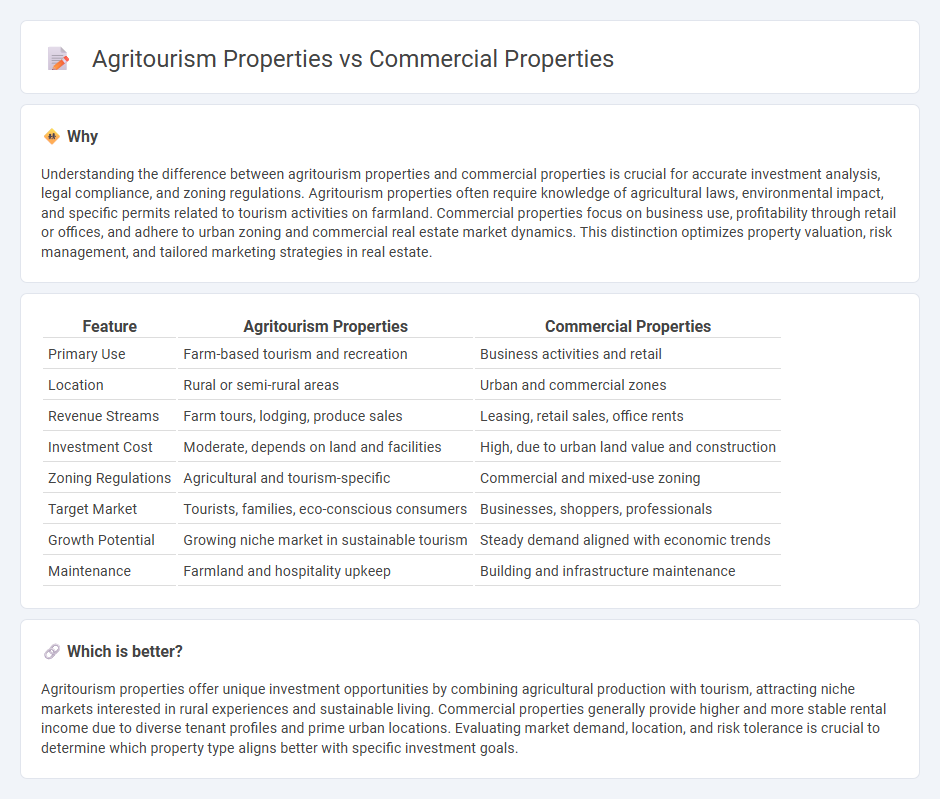 Agritourism Properties vs Commercial Properties

Why

Understanding the difference between agritourism properties and commercial properties is crucial for accurate investment analysis, legal compliance, and zoning regulations. Agritourism properties often require knowledge of agricultural laws, environmental impact, and specific permits related to tourism activities on farmland. Commercial properties focus on business use, profitability through retail or offices, and adhere to urban zoning and commercial real estate market dynamics. This distinction optimizes property valuation, risk management, and tailored marketing strategies in real estate.

| Feature | Agritourism Properties | Commercial Properties |
|---|---|---|
| Primary Use | Farm-based tourism and recreation | Business activities and retail |
| Location | Rural or semi-rural areas | Urban and commercial zones |
| Revenue Streams | Farm tours, lodging, produce sales | Leasing, retail sales, office rents |
| Investment Cost | Moderate, depends on land and facilities | High, due to urban land value and construction |
| Zoning Regulations | Agricultural and tourism-specific | Commercial and mixed-use zoning |
| Target Market | Tourists, families, eco-conscious consumers | Businesses, shoppers, professionals |
| Growth Potential | Growing niche market in sustainable tourism | Steady demand aligned with economic trends |
| Maintenance | Farmland and hospitality upkeep | Building and infrastructure maintenance |

Which is better?

Agritourism properties offer unique investment opportunities by combining agricultural production with tourism, attracting niche markets interested in rural experiences and sustainable living. Commercial properties generally provide higher and more stable rental income due to diverse tenant profiles and prime urban locations. Evaluating market demand, location, and risk tolerance is crucial to determine which property type aligns better with specific investment goals.