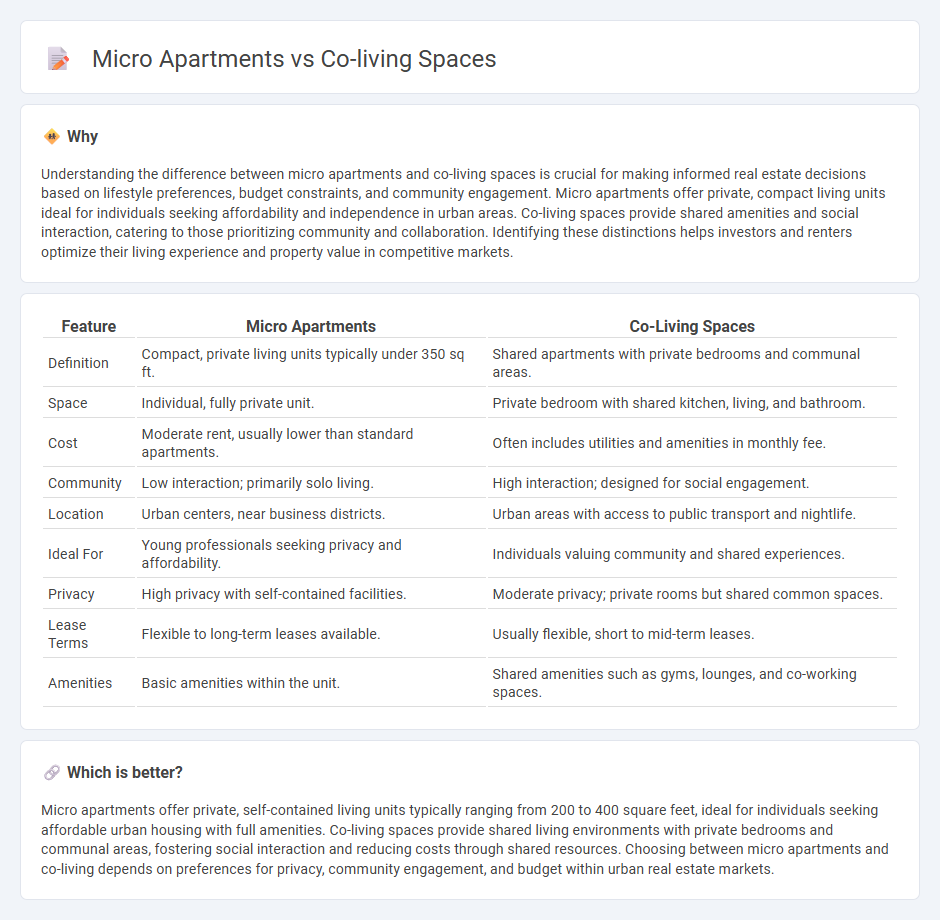 Micro Apartments vs Co-living Spaces

Why

Understanding the difference between micro apartments and co-living spaces is crucial for making informed real estate decisions based on lifestyle preferences, budget constraints, and community engagement. Micro apartments offer private, compact living units ideal for individuals seeking affordability and independence in urban areas. Co-living spaces provide shared amenities and social interaction, catering to those prioritizing community and collaboration. Identifying these distinctions helps investors and renters optimize their living experience and property value in competitive markets.

| Feature | Micro Apartments | Co-Living Spaces |
|---|---|---|
| Definition | Compact, private living units typically under 350 sq ft. | Shared apartments with private bedrooms and communal areas. |
| Space | Individual, fully private unit. | Private bedroom with shared kitchen, living, and bathroom. |
| Cost | Moderate rent, usually lower than standard apartments. | Often includes utilities and amenities in monthly fee. |
| Community | Low interaction; primarily solo living. | High interaction; designed for social engagement. |
| Location | Urban centers, near business districts. | Urban areas with access to public transport and nightlife. |
| Ideal For | Young professionals seeking privacy and affordability. | Individuals valuing community and shared experiences. |
| Privacy | High privacy with self-contained facilities. | Moderate privacy; private rooms but shared common spaces. |
| Lease Terms | Flexible to long-term leases available. | Usually flexible, short to mid-term leases. |
| Amenities | Basic amenities within the unit. | Shared amenities such as gyms, lounges, and co-working spaces. |

Which is better?

Micro apartments offer private, self-contained living units typically ranging from 200 to 400 square feet, ideal for individuals seeking affordable urban housing with full amenities. Co-living spaces provide shared living environments with private bedrooms and communal areas, fostering social interaction and reducing costs through shared resources. Choosing between micro apartments and co-living depends on preferences for privacy, community engagement, and budget within urban real estate markets.