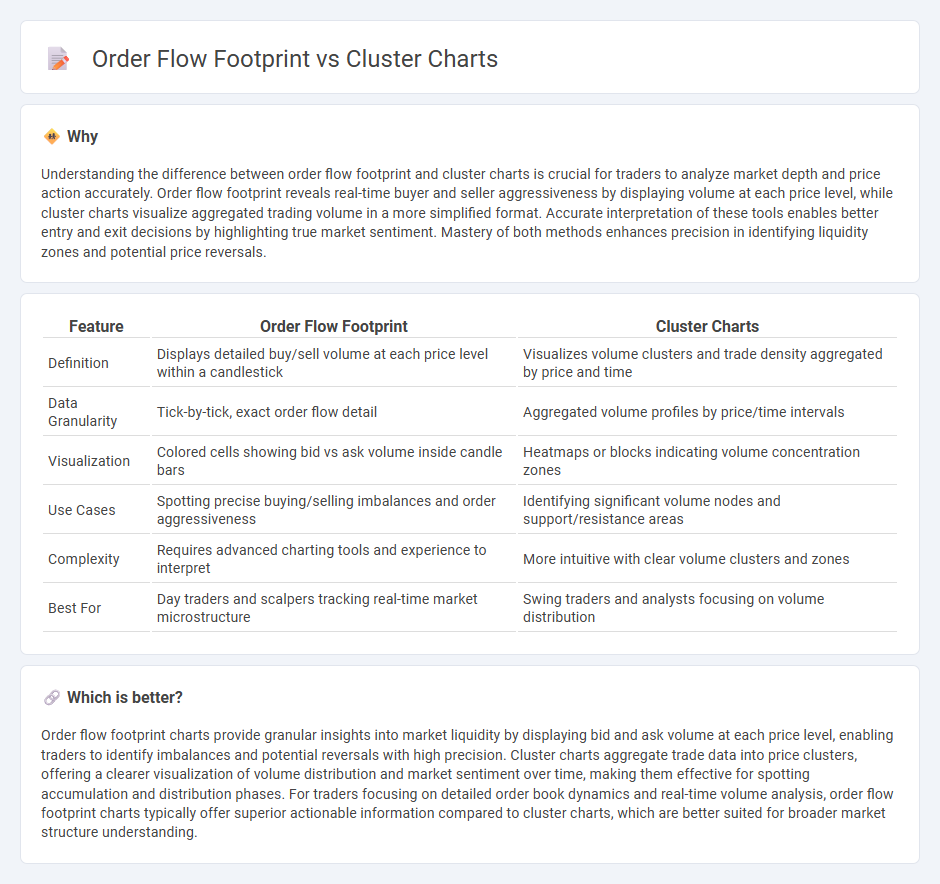 Order Flow Footprint vs Cluster Charts

Why

Understanding the difference between order flow footprint and cluster charts is crucial for traders to analyze market depth and price action accurately. Order flow footprint reveals real-time buyer and seller aggressiveness by displaying volume at each price level, while cluster charts visualize aggregated trading volume in a more simplified format. Accurate interpretation of these tools enables better entry and exit decisions by highlighting true market sentiment. Mastery of both methods enhances precision in identifying liquidity zones and potential price reversals.

| Feature | Order Flow Footprint | Cluster Charts |
|---|---|---|
| Definition | Displays detailed buy/sell volume at each price level within a candlestick | Visualizes volume clusters and trade density aggregated by price and time |
| Data Granularity | Tick-by-tick, exact order flow detail | Aggregated volume profiles by price/time intervals |
| Visualization | Colored cells showing bid vs ask volume inside candle bars | Heatmaps or blocks indicating volume concentration zones |
| Use Cases | Spotting precise buying/selling imbalances and order aggressiveness | Identifying significant volume nodes and support/resistance areas |
| Complexity | Requires advanced charting tools and experience to interpret | More intuitive with clear volume clusters and zones |
| Best For | Day traders and scalpers tracking real-time market microstructure | Swing traders and analysts focusing on volume distribution |

Which is better?

Order flow footprint charts provide granular insights into market liquidity by displaying bid and ask volume at each price level, enabling traders to identify imbalances and potential reversals with high precision. Cluster charts aggregate trade data into price clusters, offering a clearer visualization of volume distribution and market sentiment over time, making them effective for spotting accumulation and distribution phases. For traders focusing on detailed order book dynamics and real-time volume analysis, order flow footprint charts typically offer superior actionable information compared to cluster charts, which are better suited for broader market structure understanding.