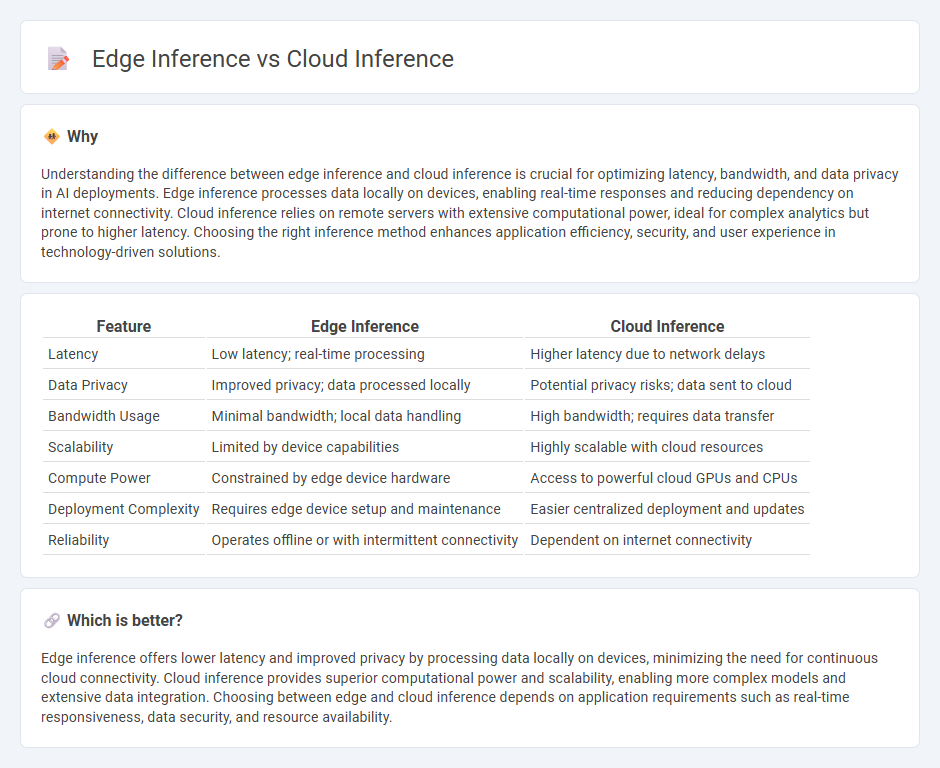 Edge Inference vs Cloud Inference

Why

Understanding the difference between edge inference and cloud inference is crucial for optimizing latency, bandwidth, and data privacy in AI deployments. Edge inference processes data locally on devices, enabling real-time responses and reducing dependency on internet connectivity. Cloud inference relies on remote servers with extensive computational power, ideal for complex analytics but prone to higher latency. Choosing the right inference method enhances application efficiency, security, and user experience in technology-driven solutions.

| Feature | Edge Inference | Cloud Inference |
|---|---|---|
| Latency | Low latency; real-time processing | Higher latency due to network delays |
| Data Privacy | Improved privacy; data processed locally | Potential privacy risks; data sent to cloud |
| Bandwidth Usage | Minimal bandwidth; local data handling | High bandwidth; requires data transfer |
| Scalability | Limited by device capabilities | Highly scalable with cloud resources |
| Compute Power | Constrained by edge device hardware | Access to powerful cloud GPUs and CPUs |
| Deployment Complexity | Requires edge device setup and maintenance | Easier centralized deployment and updates |
| Reliability | Operates offline or with intermittent connectivity | Dependent on internet connectivity |

Which is better?

Edge inference offers lower latency and improved privacy by processing data locally on devices, minimizing the need for continuous cloud connectivity. Cloud inference provides superior computational power and scalability, enabling more complex models and extensive data integration. Choosing between edge and cloud inference depends on application requirements such as real-time responsiveness, data security, and resource availability.