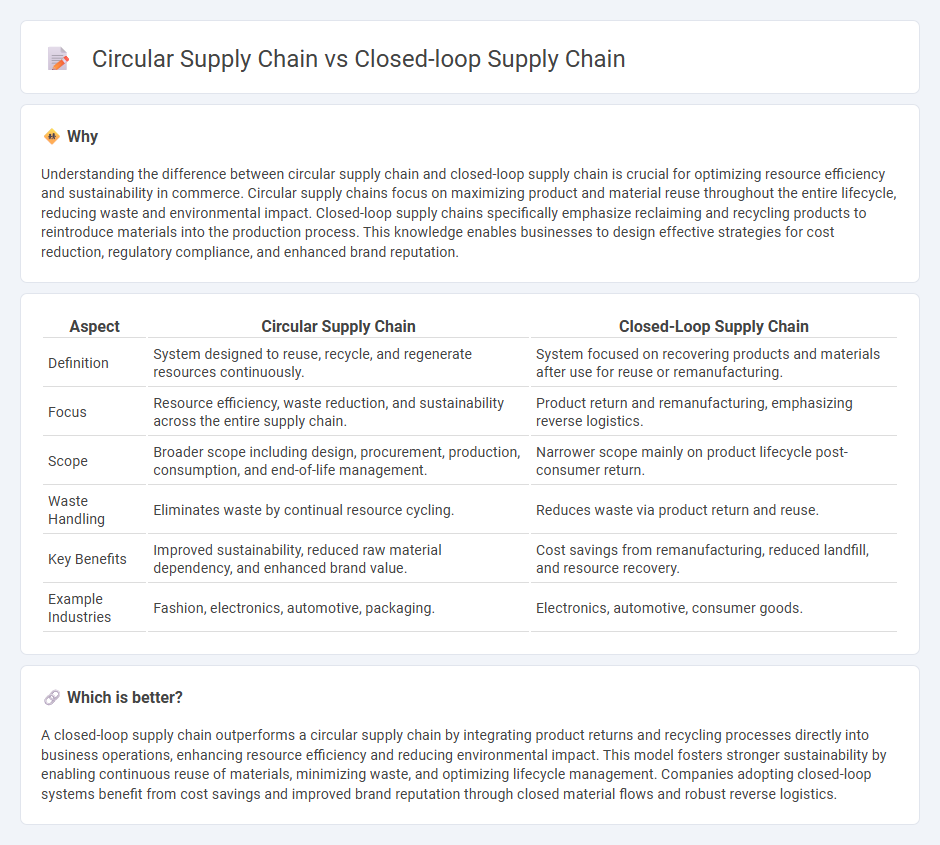 Circular Supply Chain vs Closed-loop Supply Chain

Why

Understanding the difference between circular supply chain and closed-loop supply chain is crucial for optimizing resource efficiency and sustainability in commerce. Circular supply chains focus on maximizing product and material reuse throughout the entire lifecycle, reducing waste and environmental impact. Closed-loop supply chains specifically emphasize reclaiming and recycling products to reintroduce materials into the production process. This knowledge enables businesses to design effective strategies for cost reduction, regulatory compliance, and enhanced brand reputation.

| Aspect | Circular Supply Chain | Closed-Loop Supply Chain |
|---|---|---|
| Definition | System designed to reuse, recycle, and regenerate resources continuously. | System focused on recovering products and materials after use for reuse or remanufacturing. |
| Focus | Resource efficiency, waste reduction, and sustainability across the entire supply chain. | Product return and remanufacturing, emphasizing reverse logistics. |
| Scope | Broader scope including design, procurement, production, consumption, and end-of-life management. | Narrower scope mainly on product lifecycle post-consumer return. |
| Waste Handling | Eliminates waste by continual resource cycling. | Reduces waste via product return and reuse. |
| Key Benefits | Improved sustainability, reduced raw material dependency, and enhanced brand value. | Cost savings from remanufacturing, reduced landfill, and resource recovery. |
| Example Industries | Fashion, electronics, automotive, packaging. | Electronics, automotive, consumer goods. |

Which is better?

A closed-loop supply chain outperforms a circular supply chain by integrating product returns and recycling processes directly into business operations, enhancing resource efficiency and reducing environmental impact. This model fosters stronger sustainability by enabling continuous reuse of materials, minimizing waste, and optimizing lifecycle management. Companies adopting closed-loop systems benefit from cost savings and improved brand reputation through closed material flows and robust reverse logistics.