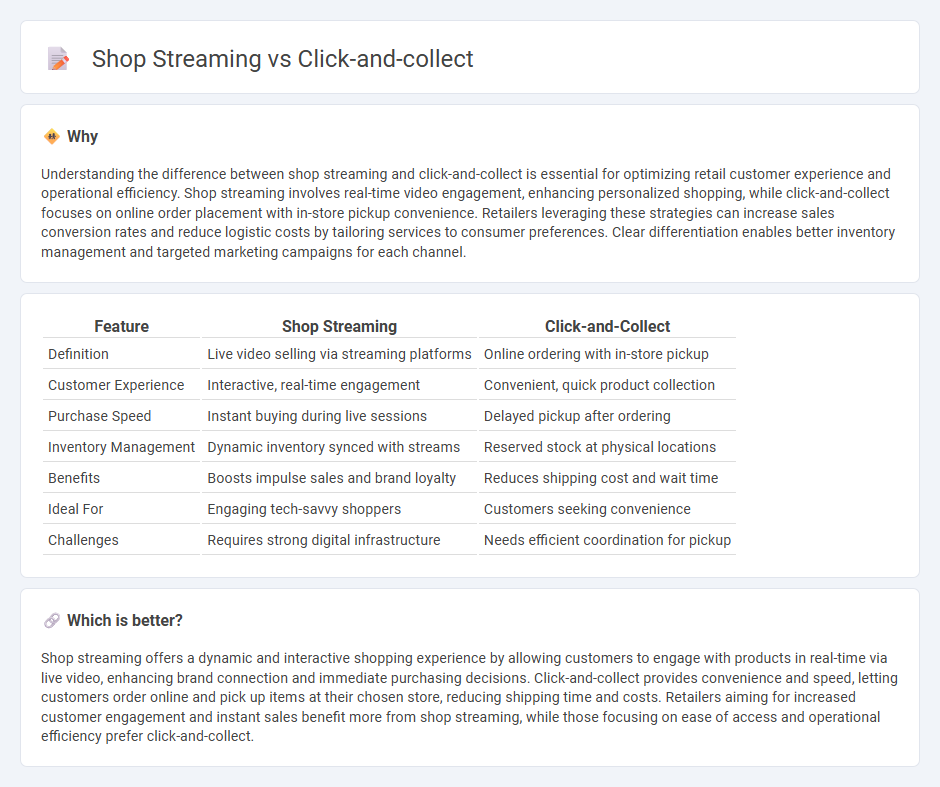 Shop Streaming vs Click-and-collect

Why

Understanding the difference between shop streaming and click-and-collect is essential for optimizing retail customer experience and operational efficiency. Shop streaming involves real-time video engagement, enhancing personalized shopping, while click-and-collect focuses on online order placement with in-store pickup convenience. Retailers leveraging these strategies can increase sales conversion rates and reduce logistic costs by tailoring services to consumer preferences. Clear differentiation enables better inventory management and targeted marketing campaigns for each channel.

| Feature | Shop Streaming | Click-and-Collect |
|---|---|---|
| Definition | Live video selling via streaming platforms | Online ordering with in-store pickup |
| Customer Experience | Interactive, real-time engagement | Convenient, quick product collection |
| Purchase Speed | Instant buying during live sessions | Delayed pickup after ordering |
| Inventory Management | Dynamic inventory synced with streams | Reserved stock at physical locations |
| Benefits | Boosts impulse sales and brand loyalty | Reduces shipping cost and wait time |
| Ideal For | Engaging tech-savvy shoppers | Customers seeking convenience |
| Challenges | Requires strong digital infrastructure | Needs efficient coordination for pickup |

Which is better?

Shop streaming offers a dynamic and interactive shopping experience by allowing customers to engage with products in real-time via live video, enhancing brand connection and immediate purchasing decisions. Click-and-collect provides convenience and speed, letting customers order online and pick up items at their chosen store, reducing shipping time and costs. Retailers aiming for increased customer engagement and instant sales benefit more from shop streaming, while those focusing on ease of access and operational efficiency prefer click-and-collect.