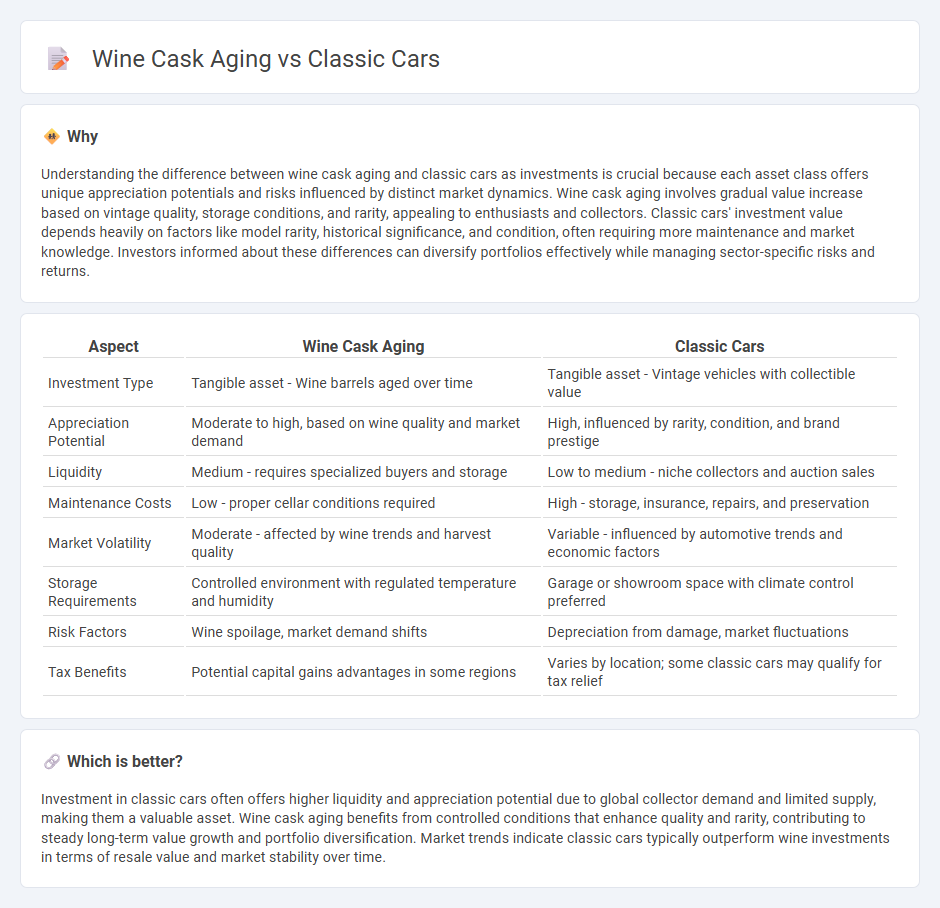 Wine Cask Aging vs Classic Cars

Why

Understanding the difference between wine cask aging and classic cars as investments is crucial because each asset class offers unique appreciation potentials and risks influenced by distinct market dynamics. Wine cask aging involves gradual value increase based on vintage quality, storage conditions, and rarity, appealing to enthusiasts and collectors. Classic cars' investment value depends heavily on factors like model rarity, historical significance, and condition, often requiring more maintenance and market knowledge. Investors informed about these differences can diversify portfolios effectively while managing sector-specific risks and returns.

| Aspect | Wine Cask Aging | Classic Cars |
|---|---|---|
| Investment Type | Tangible asset - Wine barrels aged over time | Tangible asset - Vintage vehicles with collectible value |
| Appreciation Potential | Moderate to high, based on wine quality and market demand | High, influenced by rarity, condition, and brand prestige |
| Liquidity | Medium - requires specialized buyers and storage | Low to medium - niche collectors and auction sales |
| Maintenance Costs | Low - proper cellar conditions required | High - storage, insurance, repairs, and preservation |
| Market Volatility | Moderate - affected by wine trends and harvest quality | Variable - influenced by automotive trends and economic factors |
| Storage Requirements | Controlled environment with regulated temperature and humidity | Garage or showroom space with climate control preferred |
| Risk Factors | Wine spoilage, market demand shifts | Depreciation from damage, market fluctuations |
| Tax Benefits | Potential capital gains advantages in some regions | Varies by location; some classic cars may qualify for tax relief |

Which is better?

Investment in classic cars often offers higher liquidity and appreciation potential due to global collector demand and limited supply, making them a valuable asset. Wine cask aging benefits from controlled conditions that enhance quality and rarity, contributing to steady long-term value growth and portfolio diversification. Market trends indicate classic cars typically outperform wine investments in terms of resale value and market stability over time.