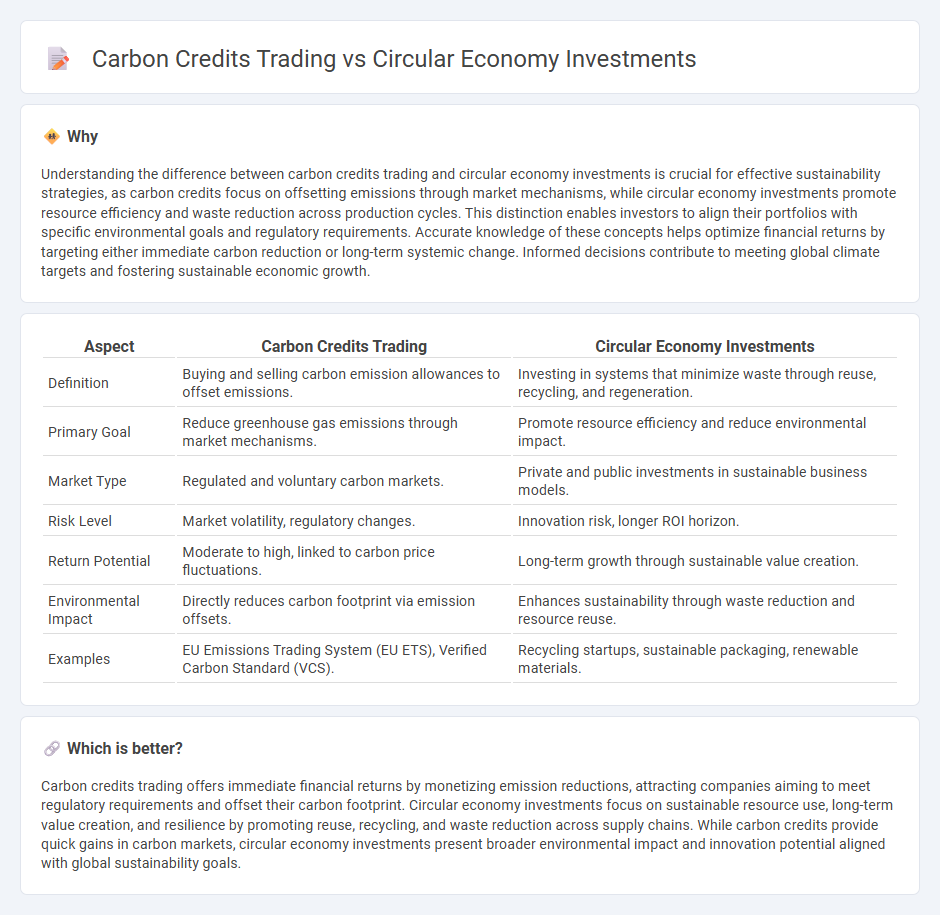 Carbon Credits Trading vs Circular Economy Investments

Why

Understanding the difference between carbon credits trading and circular economy investments is crucial for effective sustainability strategies, as carbon credits focus on offsetting emissions through market mechanisms, while circular economy investments promote resource efficiency and waste reduction across production cycles. This distinction enables investors to align their portfolios with specific environmental goals and regulatory requirements. Accurate knowledge of these concepts helps optimize financial returns by targeting either immediate carbon reduction or long-term systemic change. Informed decisions contribute to meeting global climate targets and fostering sustainable economic growth.

| Aspect | Carbon Credits Trading | Circular Economy Investments |
|---|---|---|
| Definition | Buying and selling carbon emission allowances to offset emissions. | Investing in systems that minimize waste through reuse, recycling, and regeneration. |
| Primary Goal | Reduce greenhouse gas emissions through market mechanisms. | Promote resource efficiency and reduce environmental impact. |
| Market Type | Regulated and voluntary carbon markets. | Private and public investments in sustainable business models. |
| Risk Level | Market volatility, regulatory changes. | Innovation risk, longer ROI horizon. |
| Return Potential | Moderate to high, linked to carbon price fluctuations. | Long-term growth through sustainable value creation. |
| Environmental Impact | Directly reduces carbon footprint via emission offsets. | Enhances sustainability through waste reduction and resource reuse. |
| Examples | EU Emissions Trading System (EU ETS), Verified Carbon Standard (VCS). | Recycling startups, sustainable packaging, renewable materials. |

Which is better?

Carbon credits trading offers immediate financial returns by monetizing emission reductions, attracting companies aiming to meet regulatory requirements and offset their carbon footprint. Circular economy investments focus on sustainable resource use, long-term value creation, and resilience by promoting reuse, recycling, and waste reduction across supply chains. While carbon credits provide quick gains in carbon markets, circular economy investments present broader environmental impact and innovation potential aligned with global sustainability goals.