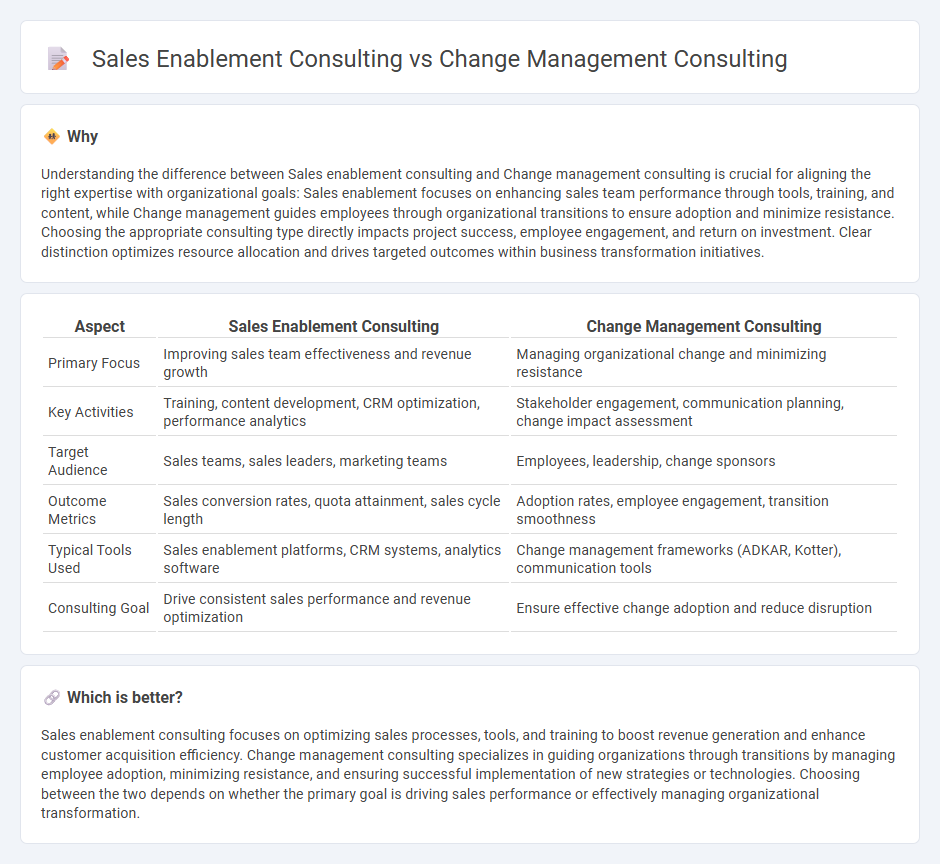 Sales Enablement Consulting vs Change Management Consulting

Why

Understanding the difference between Sales enablement consulting and Change management consulting is crucial for aligning the right expertise with organizational goals: Sales enablement focuses on enhancing sales team performance through tools, training, and content, while Change management guides employees through organizational transitions to ensure adoption and minimize resistance. Choosing the appropriate consulting type directly impacts project success, employee engagement, and return on investment. Clear distinction optimizes resource allocation and drives targeted outcomes within business transformation initiatives.

| Aspect | Sales Enablement Consulting | Change Management Consulting |
|---|---|---|
| Primary Focus | Improving sales team effectiveness and revenue growth | Managing organizational change and minimizing resistance |
| Key Activities | Training, content development, CRM optimization, performance analytics | Stakeholder engagement, communication planning, change impact assessment |
| Target Audience | Sales teams, sales leaders, marketing teams | Employees, leadership, change sponsors |
| Outcome Metrics | Sales conversion rates, quota attainment, sales cycle length | Adoption rates, employee engagement, transition smoothness |
| Typical Tools Used | Sales enablement platforms, CRM systems, analytics software | Change management frameworks (ADKAR, Kotter), communication tools |
| Consulting Goal | Drive consistent sales performance and revenue optimization | Ensure effective change adoption and reduce disruption |

Which is better?

Sales enablement consulting focuses on optimizing sales processes, tools, and training to boost revenue generation and enhance customer acquisition efficiency. Change management consulting specializes in guiding organizations through transitions by managing employee adoption, minimizing resistance, and ensuring successful implementation of new strategies or technologies. Choosing between the two depends on whether the primary goal is driving sales performance or effectively managing organizational transformation.