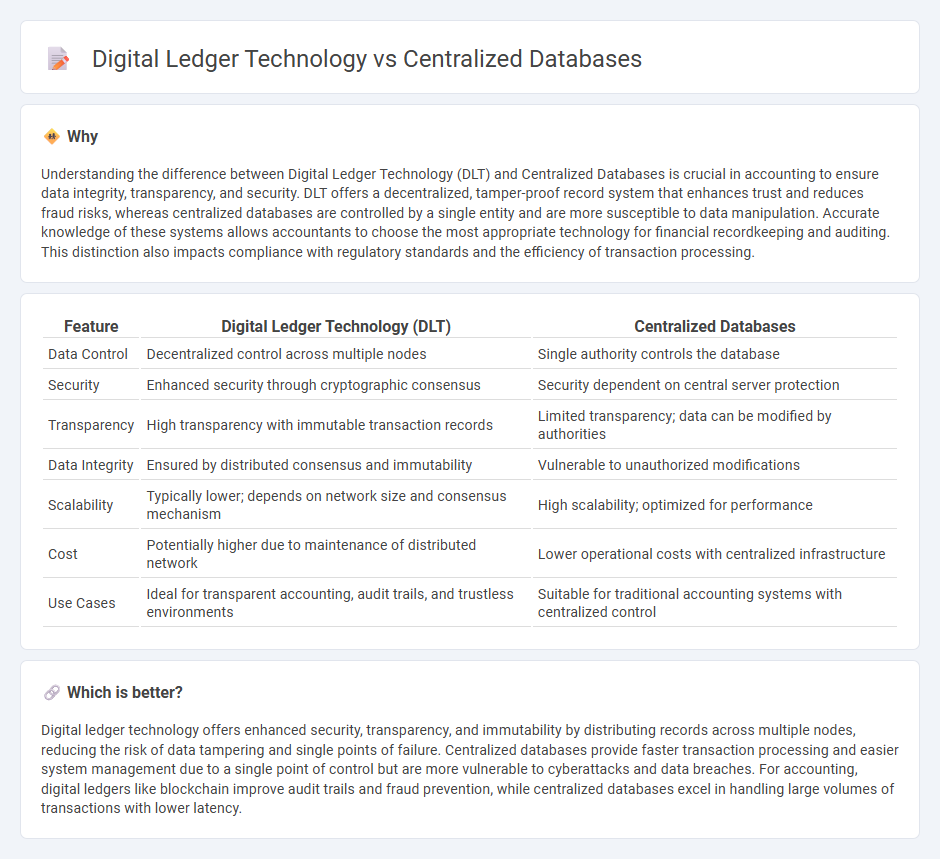 Digital Ledger Technology vs Centralized Databases

Why

Understanding the difference between Digital Ledger Technology (DLT) and Centralized Databases is crucial in accounting to ensure data integrity, transparency, and security. DLT offers a decentralized, tamper-proof record system that enhances trust and reduces fraud risks, whereas centralized databases are controlled by a single entity and are more susceptible to data manipulation. Accurate knowledge of these systems allows accountants to choose the most appropriate technology for financial recordkeeping and auditing. This distinction also impacts compliance with regulatory standards and the efficiency of transaction processing.

| Feature | Digital Ledger Technology (DLT) | Centralized Databases |
|---|---|---|
| Data Control | Decentralized control across multiple nodes | Single authority controls the database |
| Security | Enhanced security through cryptographic consensus | Security dependent on central server protection |
| Transparency | High transparency with immutable transaction records | Limited transparency; data can be modified by authorities |
| Data Integrity | Ensured by distributed consensus and immutability | Vulnerable to unauthorized modifications |
| Scalability | Typically lower; depends on network size and consensus mechanism | High scalability; optimized for performance |
| Cost | Potentially higher due to maintenance of distributed network | Lower operational costs with centralized infrastructure |
| Use Cases | Ideal for transparent accounting, audit trails, and trustless environments | Suitable for traditional accounting systems with centralized control |

Which is better?

Digital ledger technology offers enhanced security, transparency, and immutability by distributing records across multiple nodes, reducing the risk of data tampering and single points of failure. Centralized databases provide faster transaction processing and easier system management due to a single point of control but are more vulnerable to cyberattacks and data breaches. For accounting, digital ledgers like blockchain improve audit trails and fraud prevention, while centralized databases excel in handling large volumes of transactions with lower latency.