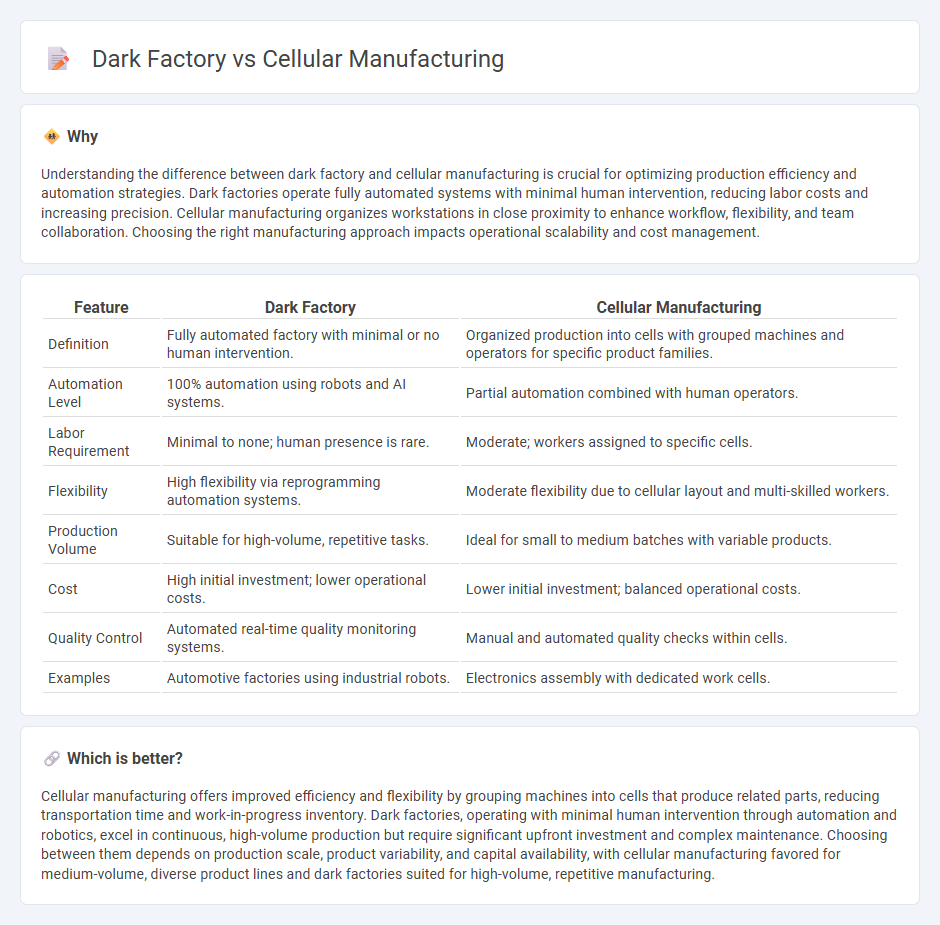 Dark Factory vs Cellular Manufacturing

Why

Understanding the difference between dark factory and cellular manufacturing is crucial for optimizing production efficiency and automation strategies. Dark factories operate fully automated systems with minimal human intervention, reducing labor costs and increasing precision. Cellular manufacturing organizes workstations in close proximity to enhance workflow, flexibility, and team collaboration. Choosing the right manufacturing approach impacts operational scalability and cost management.

| Feature | Dark Factory | Cellular Manufacturing |
|---|---|---|
| Definition | Fully automated factory with minimal or no human intervention. | Organized production into cells with grouped machines and operators for specific product families. |
| Automation Level | 100% automation using robots and AI systems. | Partial automation combined with human operators. |
| Labor Requirement | Minimal to none; human presence is rare. | Moderate; workers assigned to specific cells. |
| Flexibility | High flexibility via reprogramming automation systems. | Moderate flexibility due to cellular layout and multi-skilled workers. |
| Production Volume | Suitable for high-volume, repetitive tasks. | Ideal for small to medium batches with variable products. |
| Cost | High initial investment; lower operational costs. | Lower initial investment; balanced operational costs. |
| Quality Control | Automated real-time quality monitoring systems. | Manual and automated quality checks within cells. |
| Examples | Automotive factories using industrial robots. | Electronics assembly with dedicated work cells. |

Which is better?

Cellular manufacturing offers improved efficiency and flexibility by grouping machines into cells that produce related parts, reducing transportation time and work-in-progress inventory. Dark factories, operating with minimal human intervention through automation and robotics, excel in continuous, high-volume production but require significant upfront investment and complex maintenance. Choosing between them depends on production scale, product variability, and capital availability, with cellular manufacturing favored for medium-volume, diverse product lines and dark factories suited for high-volume, repetitive manufacturing.