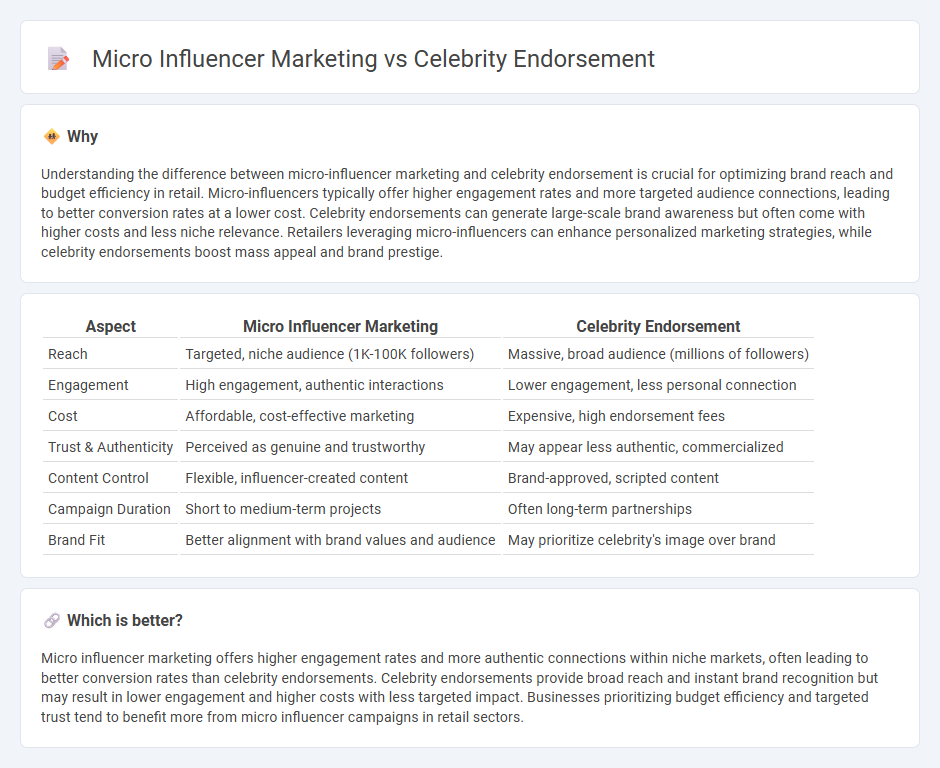 Micro Influencer Marketing vs Celebrity Endorsement

Why

Understanding the difference between micro-influencer marketing and celebrity endorsement is crucial for optimizing brand reach and budget efficiency in retail. Micro-influencers typically offer higher engagement rates and more targeted audience connections, leading to better conversion rates at a lower cost. Celebrity endorsements can generate large-scale brand awareness but often come with higher costs and less niche relevance. Retailers leveraging micro-influencers can enhance personalized marketing strategies, while celebrity endorsements boost mass appeal and brand prestige.

| Aspect | Micro Influencer Marketing | Celebrity Endorsement |
|---|---|---|
| Reach | Targeted, niche audience (1K-100K followers) | Massive, broad audience (millions of followers) |
| Engagement | High engagement, authentic interactions | Lower engagement, less personal connection |
| Cost | Affordable, cost-effective marketing | Expensive, high endorsement fees |
| Trust & Authenticity | Perceived as genuine and trustworthy | May appear less authentic, commercialized |
| Content Control | Flexible, influencer-created content | Brand-approved, scripted content |
| Campaign Duration | Short to medium-term projects | Often long-term partnerships |
| Brand Fit | Better alignment with brand values and audience | May prioritize celebrity's image over brand |

Which is better?

Micro influencer marketing offers higher engagement rates and more authentic connections within niche markets, often leading to better conversion rates than celebrity endorsements. Celebrity endorsements provide broad reach and instant brand recognition but may result in lower engagement and higher costs with less targeted impact. Businesses prioritizing budget efficiency and targeted trust tend to benefit more from micro influencer campaigns in retail sectors.