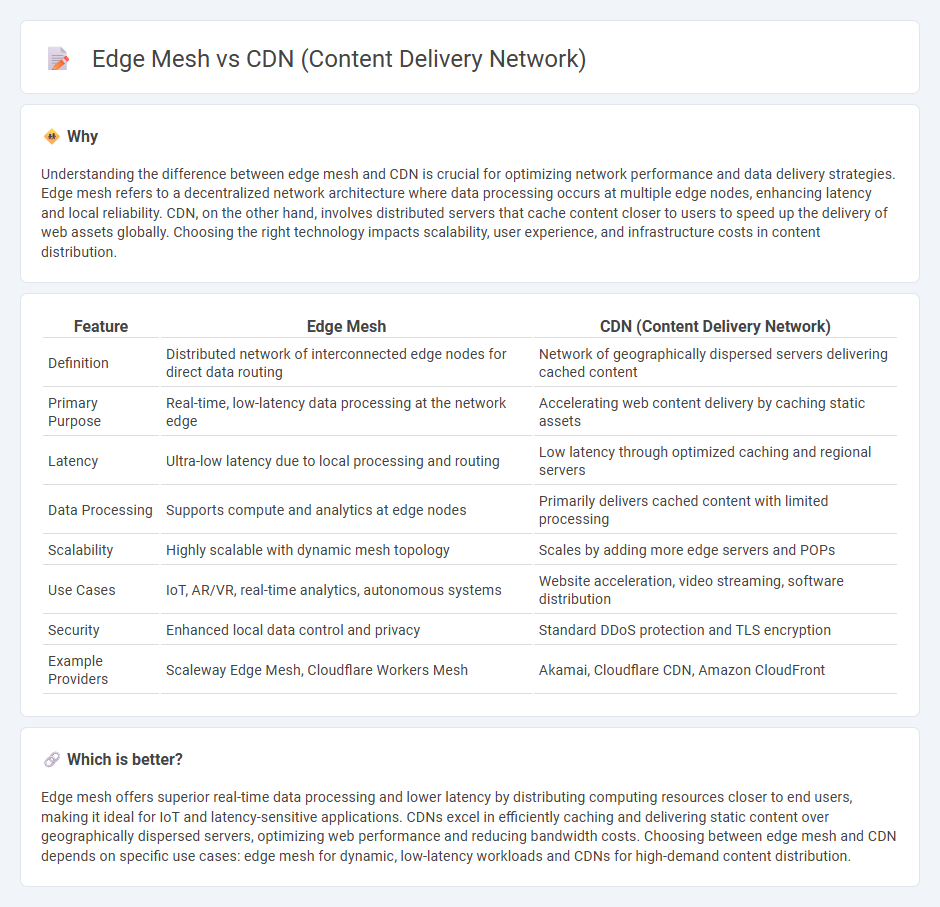 Edge Mesh vs CDN (Content Delivery Network)

Why

Understanding the difference between edge mesh and CDN is crucial for optimizing network performance and data delivery strategies. Edge mesh refers to a decentralized network architecture where data processing occurs at multiple edge nodes, enhancing latency and local reliability. CDN, on the other hand, involves distributed servers that cache content closer to users to speed up the delivery of web assets globally. Choosing the right technology impacts scalability, user experience, and infrastructure costs in content distribution.

| Feature | Edge Mesh | CDN (Content Delivery Network) |
|---|---|---|
| Definition | Distributed network of interconnected edge nodes for direct data routing | Network of geographically dispersed servers delivering cached content |
| Primary Purpose | Real-time, low-latency data processing at the network edge | Accelerating web content delivery by caching static assets |
| Latency | Ultra-low latency due to local processing and routing | Low latency through optimized caching and regional servers |
| Data Processing | Supports compute and analytics at edge nodes | Primarily delivers cached content with limited processing |
| Scalability | Highly scalable with dynamic mesh topology | Scales by adding more edge servers and POPs |
| Use Cases | IoT, AR/VR, real-time analytics, autonomous systems | Website acceleration, video streaming, software distribution |
| Security | Enhanced local data control and privacy | Standard DDoS protection and TLS encryption |
| Example Providers | Scaleway Edge Mesh, Cloudflare Workers Mesh | Akamai, Cloudflare CDN, Amazon CloudFront |

Which is better?

Edge mesh offers superior real-time data processing and lower latency by distributing computing resources closer to end users, making it ideal for IoT and latency-sensitive applications. CDNs excel in efficiently caching and delivering static content over geographically dispersed servers, optimizing web performance and reducing bandwidth costs. Choosing between edge mesh and CDN depends on specific use cases: edge mesh for dynamic, low-latency workloads and CDNs for high-demand content distribution.