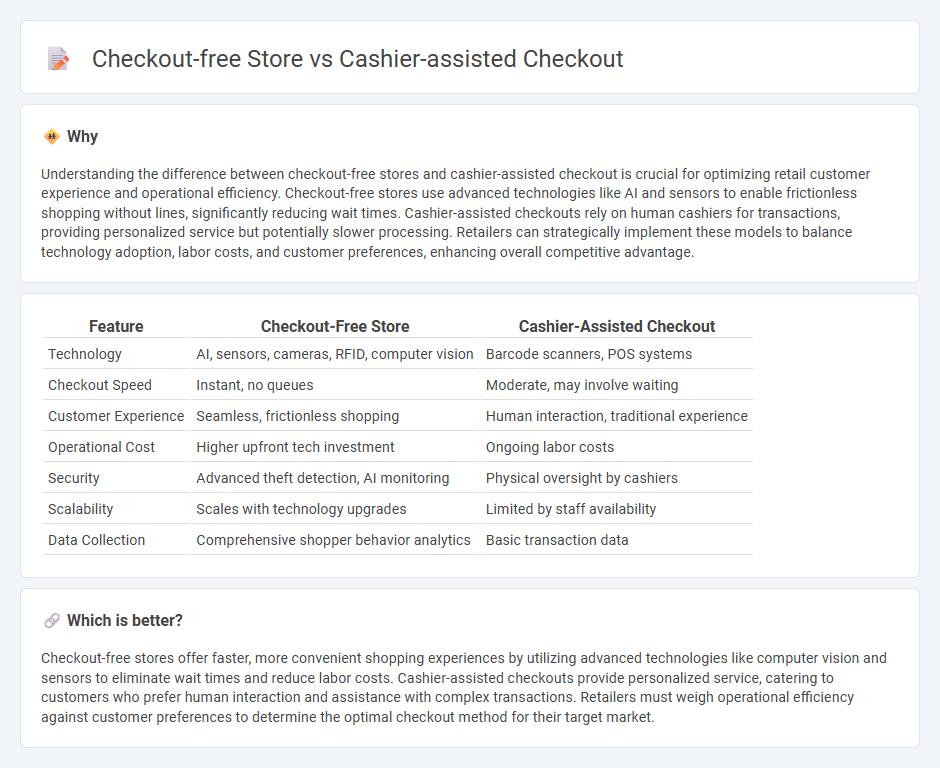 Checkout-free Store vs Cashier-assisted Checkout

Why

Understanding the difference between checkout-free stores and cashier-assisted checkout is crucial for optimizing retail customer experience and operational efficiency. Checkout-free stores use advanced technologies like AI and sensors to enable frictionless shopping without lines, significantly reducing wait times. Cashier-assisted checkouts rely on human cashiers for transactions, providing personalized service but potentially slower processing. Retailers can strategically implement these models to balance technology adoption, labor costs, and customer preferences, enhancing overall competitive advantage.

| Feature | Checkout-Free Store | Cashier-Assisted Checkout |
|---|---|---|
| Technology | AI, sensors, cameras, RFID, computer vision | Barcode scanners, POS systems |
| Checkout Speed | Instant, no queues | Moderate, may involve waiting |
| Customer Experience | Seamless, frictionless shopping | Human interaction, traditional experience |
| Operational Cost | Higher upfront tech investment | Ongoing labor costs |
| Security | Advanced theft detection, AI monitoring | Physical oversight by cashiers |
| Scalability | Scales with technology upgrades | Limited by staff availability |
| Data Collection | Comprehensive shopper behavior analytics | Basic transaction data |

Which is better?

Checkout-free stores offer faster, more convenient shopping experiences by utilizing advanced technologies like computer vision and sensors to eliminate wait times and reduce labor costs. Cashier-assisted checkouts provide personalized service, catering to customers who prefer human interaction and assistance with complex transactions. Retailers must weigh operational efficiency against customer preferences to determine the optimal checkout method for their target market.