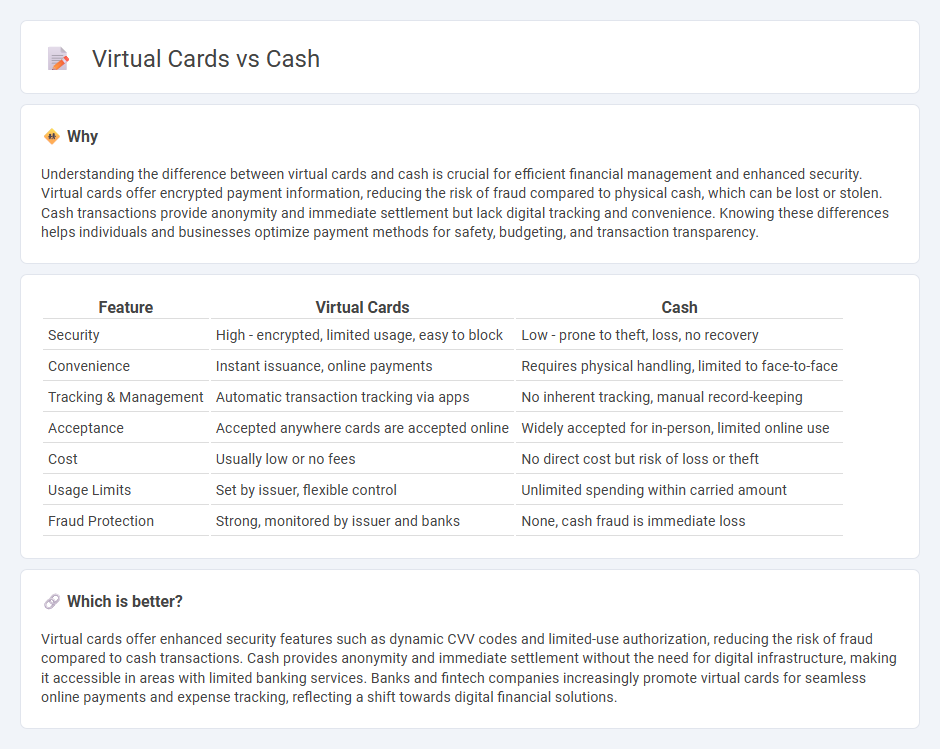 Virtual Cards vs Cash

Why

Understanding the difference between virtual cards and cash is crucial for efficient financial management and enhanced security. Virtual cards offer encrypted payment information, reducing the risk of fraud compared to physical cash, which can be lost or stolen. Cash transactions provide anonymity and immediate settlement but lack digital tracking and convenience. Knowing these differences helps individuals and businesses optimize payment methods for safety, budgeting, and transaction transparency.

| Feature | Virtual Cards | Cash |
|---|---|---|
| Security | High - encrypted, limited usage, easy to block | Low - prone to theft, loss, no recovery |
| Convenience | Instant issuance, online payments | Requires physical handling, limited to face-to-face |
| Tracking & Management | Automatic transaction tracking via apps | No inherent tracking, manual record-keeping |
| Acceptance | Accepted anywhere cards are accepted online | Widely accepted for in-person, limited online use |
| Cost | Usually low or no fees | No direct cost but risk of loss or theft |
| Usage Limits | Set by issuer, flexible control | Unlimited spending within carried amount |
| Fraud Protection | Strong, monitored by issuer and banks | None, cash fraud is immediate loss |

Which is better?

Virtual cards offer enhanced security features such as dynamic CVV codes and limited-use authorization, reducing the risk of fraud compared to cash transactions. Cash provides anonymity and immediate settlement without the need for digital infrastructure, making it accessible in areas with limited banking services. Banks and fintech companies increasingly promote virtual cards for seamless online payments and expense tracking, reflecting a shift towards digital financial solutions.