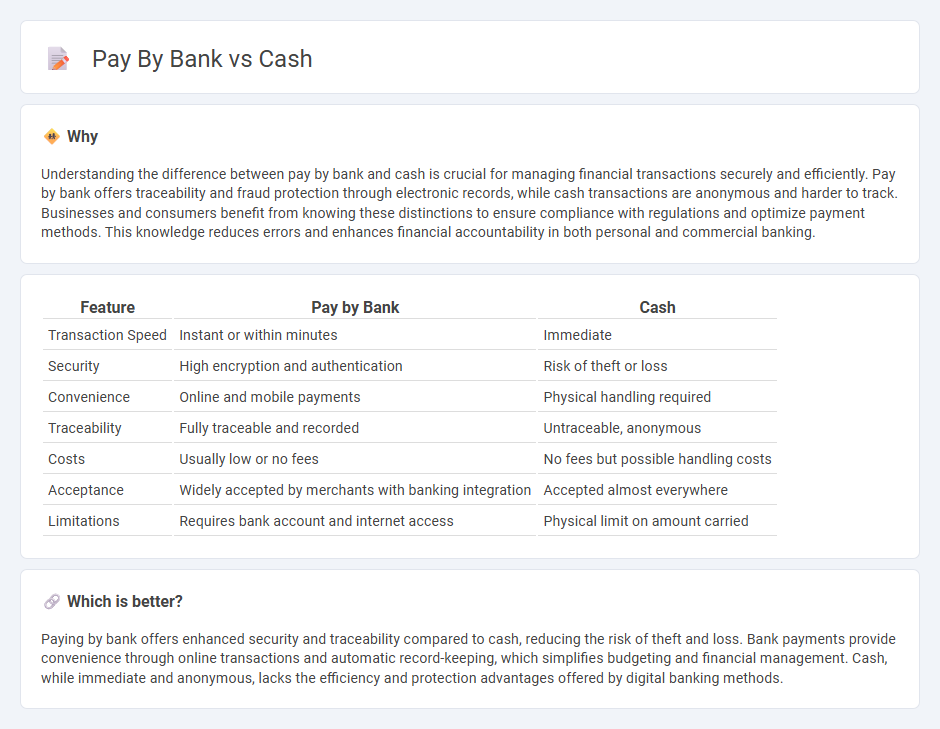 Pay By Bank vs Cash

Why

Understanding the difference between pay by bank and cash is crucial for managing financial transactions securely and efficiently. Pay by bank offers traceability and fraud protection through electronic records, while cash transactions are anonymous and harder to track. Businesses and consumers benefit from knowing these distinctions to ensure compliance with regulations and optimize payment methods. This knowledge reduces errors and enhances financial accountability in both personal and commercial banking.

| Feature | Pay by Bank | Cash |
|---|---|---|
| Transaction Speed | Instant or within minutes | Immediate |
| Security | High encryption and authentication | Risk of theft or loss |
| Convenience | Online and mobile payments | Physical handling required |
| Traceability | Fully traceable and recorded | Untraceable, anonymous |
| Costs | Usually low or no fees | No fees but possible handling costs |
| Acceptance | Widely accepted by merchants with banking integration | Accepted almost everywhere |
| Limitations | Requires bank account and internet access | Physical limit on amount carried |

Which is better?

Paying by bank offers enhanced security and traceability compared to cash, reducing the risk of theft and loss. Bank payments provide convenience through online transactions and automatic record-keeping, which simplifies budgeting and financial management. Cash, while immediate and anonymous, lacks the efficiency and protection advantages offered by digital banking methods.