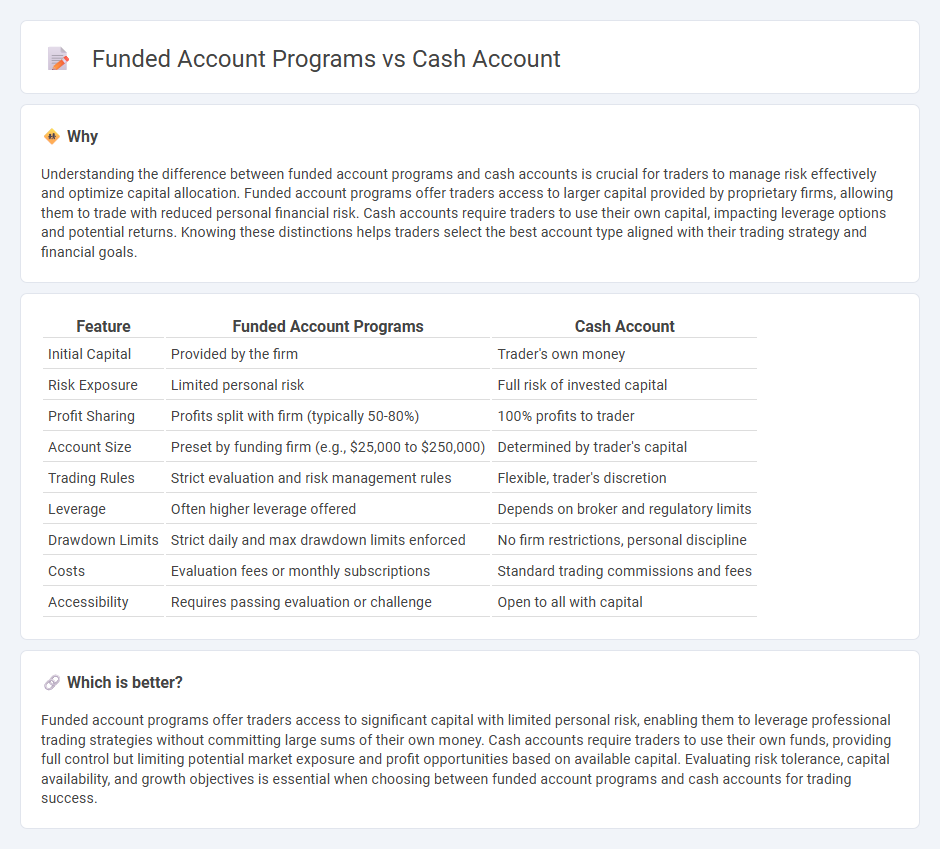 Funded Account Programs vs Cash Account

Why

Understanding the difference between funded account programs and cash accounts is crucial for traders to manage risk effectively and optimize capital allocation. Funded account programs offer traders access to larger capital provided by proprietary firms, allowing them to trade with reduced personal financial risk. Cash accounts require traders to use their own capital, impacting leverage options and potential returns. Knowing these distinctions helps traders select the best account type aligned with their trading strategy and financial goals.

| Feature | Funded Account Programs | Cash Account |
|---|---|---|
| Initial Capital | Provided by the firm | Trader's own money |
| Risk Exposure | Limited personal risk | Full risk of invested capital |
| Profit Sharing | Profits split with firm (typically 50-80%) | 100% profits to trader |
| Account Size | Preset by funding firm (e.g., \$25,000 to \$250,000) | Determined by trader's capital |
| Trading Rules | Strict evaluation and risk management rules | Flexible, trader's discretion |
| Leverage | Often higher leverage offered | Depends on broker and regulatory limits |
| Drawdown Limits | Strict daily and max drawdown limits enforced | No firm restrictions, personal discipline |
| Costs | Evaluation fees or monthly subscriptions | Standard trading commissions and fees |
| Accessibility | Requires passing evaluation or challenge | Open to all with capital |

Which is better?

Funded account programs offer traders access to significant capital with limited personal risk, enabling them to leverage professional trading strategies without committing large sums of their own money. Cash accounts require traders to use their own funds, providing full control but limiting potential market exposure and profit opportunities based on available capital. Evaluating risk tolerance, capital availability, and growth objectives is essential when choosing between funded account programs and cash accounts for trading success.