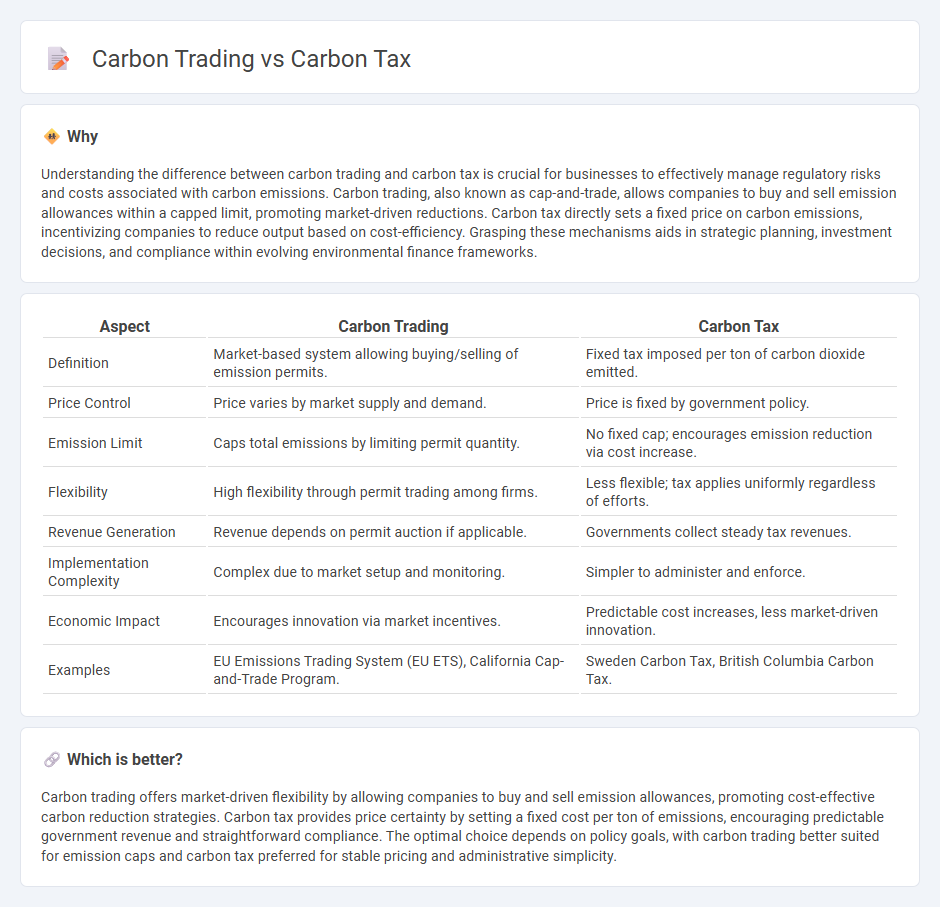 Carbon Trading vs Carbon Tax

Why

Understanding the difference between carbon trading and carbon tax is crucial for businesses to effectively manage regulatory risks and costs associated with carbon emissions. Carbon trading, also known as cap-and-trade, allows companies to buy and sell emission allowances within a capped limit, promoting market-driven reductions. Carbon tax directly sets a fixed price on carbon emissions, incentivizing companies to reduce output based on cost-efficiency. Grasping these mechanisms aids in strategic planning, investment decisions, and compliance within evolving environmental finance frameworks.

| Aspect | Carbon Trading | Carbon Tax |
|---|---|---|
| Definition | Market-based system allowing buying/selling of emission permits. | Fixed tax imposed per ton of carbon dioxide emitted. |
| Price Control | Price varies by market supply and demand. | Price is fixed by government policy. |
| Emission Limit | Caps total emissions by limiting permit quantity. | No fixed cap; encourages emission reduction via cost increase. |
| Flexibility | High flexibility through permit trading among firms. | Less flexible; tax applies uniformly regardless of efforts. |
| Revenue Generation | Revenue depends on permit auction if applicable. | Governments collect steady tax revenues. |
| Implementation Complexity | Complex due to market setup and monitoring. | Simpler to administer and enforce. |
| Economic Impact | Encourages innovation via market incentives. | Predictable cost increases, less market-driven innovation. |
| Examples | EU Emissions Trading System (EU ETS), California Cap-and-Trade Program. | Sweden Carbon Tax, British Columbia Carbon Tax. |

Which is better?

Carbon trading offers market-driven flexibility by allowing companies to buy and sell emission allowances, promoting cost-effective carbon reduction strategies. Carbon tax provides price certainty by setting a fixed cost per ton of emissions, encouraging predictable government revenue and straightforward compliance. The optimal choice depends on policy goals, with carbon trading better suited for emission caps and carbon tax preferred for stable pricing and administrative simplicity.