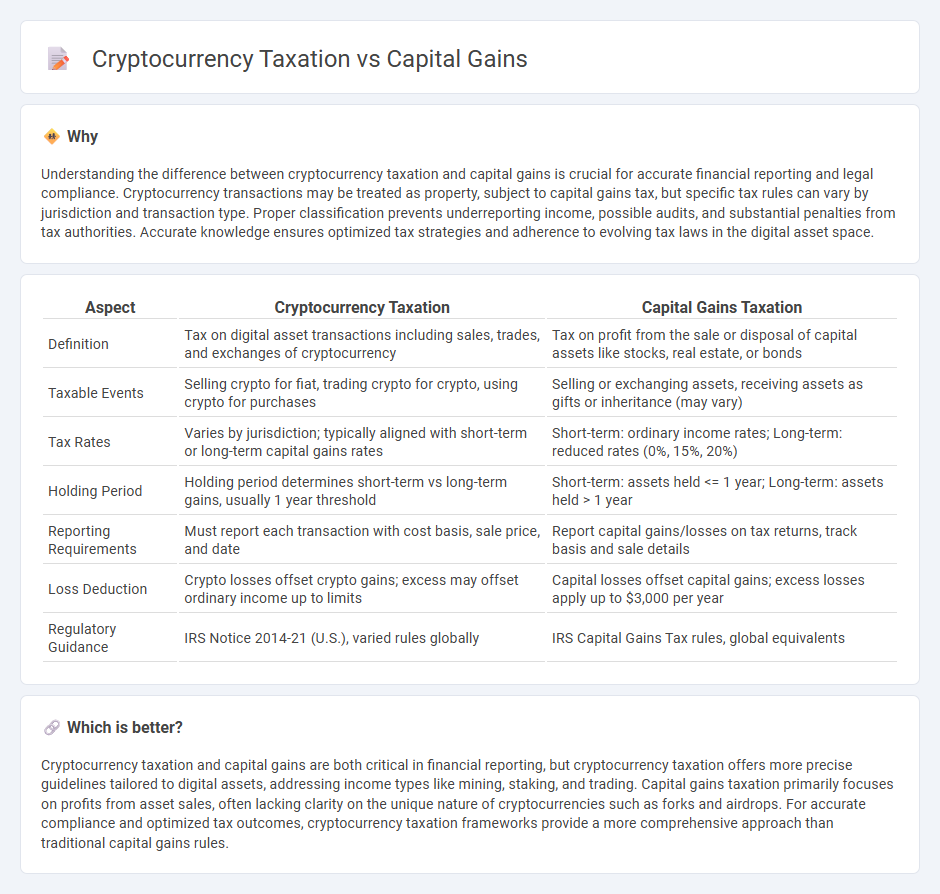 Cryptocurrency Taxation vs Capital Gains

Why

Understanding the difference between cryptocurrency taxation and capital gains is crucial for accurate financial reporting and legal compliance. Cryptocurrency transactions may be treated as property, subject to capital gains tax, but specific tax rules can vary by jurisdiction and transaction type. Proper classification prevents underreporting income, possible audits, and substantial penalties from tax authorities. Accurate knowledge ensures optimized tax strategies and adherence to evolving tax laws in the digital asset space.

| Aspect | Cryptocurrency Taxation | Capital Gains Taxation |
|---|---|---|
| Definition | Tax on digital asset transactions including sales, trades, and exchanges of cryptocurrency | Tax on profit from the sale or disposal of capital assets like stocks, real estate, or bonds |
| Taxable Events | Selling crypto for fiat, trading crypto for crypto, using crypto for purchases | Selling or exchanging assets, receiving assets as gifts or inheritance (may vary) |
| Tax Rates | Varies by jurisdiction; typically aligned with short-term or long-term capital gains rates | Short-term: ordinary income rates; Long-term: reduced rates (0%, 15%, 20%) |
| Holding Period | Holding period determines short-term vs long-term gains, usually 1 year threshold | Short-term: assets held <= 1 year; Long-term: assets held > 1 year |
| Reporting Requirements | Must report each transaction with cost basis, sale price, and date | Report capital gains/losses on tax returns, track basis and sale details |
| Loss Deduction | Crypto losses offset crypto gains; excess may offset ordinary income up to limits | Capital losses offset capital gains; excess losses apply up to $3,000 per year |
| Regulatory Guidance | IRS Notice 2014-21 (U.S.), varied rules globally | IRS Capital Gains Tax rules, global equivalents |

Which is better?

Cryptocurrency taxation and capital gains are both critical in financial reporting, but cryptocurrency taxation offers more precise guidelines tailored to digital assets, addressing income types like mining, staking, and trading. Capital gains taxation primarily focuses on profits from asset sales, often lacking clarity on the unique nature of cryptocurrencies such as forks and airdrops. For accurate compliance and optimized tax outcomes, cryptocurrency taxation frameworks provide a more comprehensive approach than traditional capital gains rules.