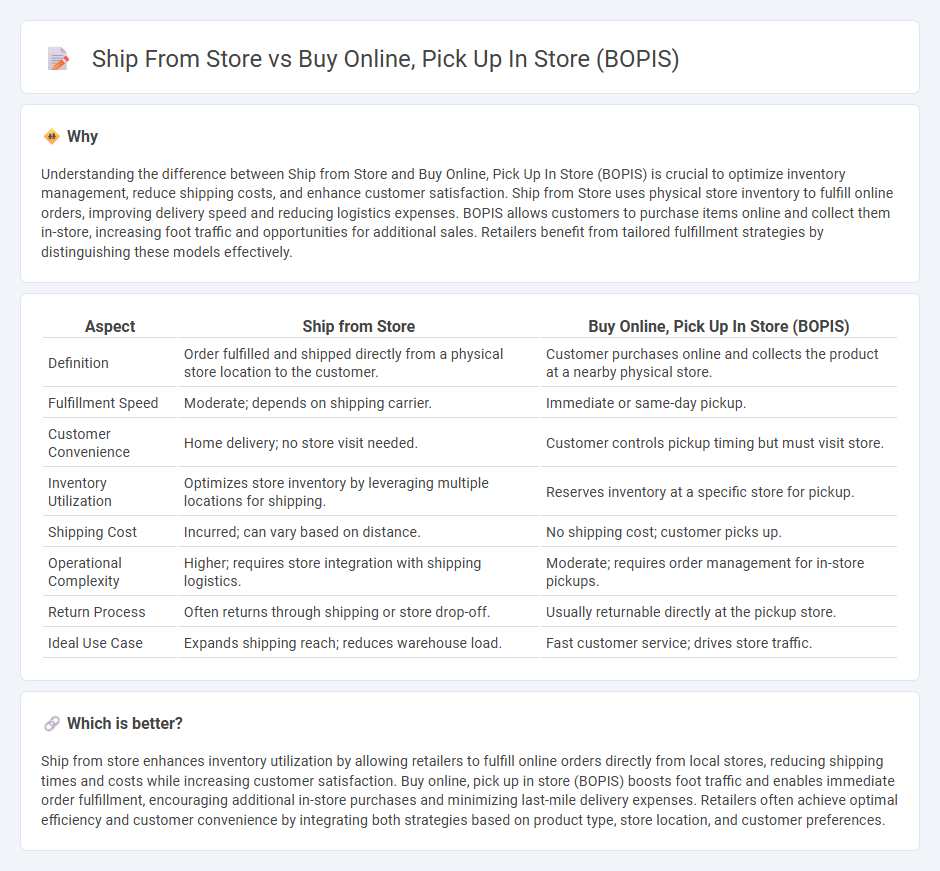 Ship From Store vs Buy Online, Pick Up In Store (BOPIS)

Why

Understanding the difference between Ship from Store and Buy Online, Pick Up In Store (BOPIS) is crucial to optimize inventory management, reduce shipping costs, and enhance customer satisfaction. Ship from Store uses physical store inventory to fulfill online orders, improving delivery speed and reducing logistics expenses. BOPIS allows customers to purchase items online and collect them in-store, increasing foot traffic and opportunities for additional sales. Retailers benefit from tailored fulfillment strategies by distinguishing these models effectively.

| Aspect | Ship from Store | Buy Online, Pick Up In Store (BOPIS) |
|---|---|---|
| Definition | Order fulfilled and shipped directly from a physical store location to the customer. | Customer purchases online and collects the product at a nearby physical store. |
| Fulfillment Speed | Moderate; depends on shipping carrier. | Immediate or same-day pickup. |
| Customer Convenience | Home delivery; no store visit needed. | Customer controls pickup timing but must visit store. |
| Inventory Utilization | Optimizes store inventory by leveraging multiple locations for shipping. | Reserves inventory at a specific store for pickup. |
| Shipping Cost | Incurred; can vary based on distance. | No shipping cost; customer picks up. |
| Operational Complexity | Higher; requires store integration with shipping logistics. | Moderate; requires order management for in-store pickups. |
| Return Process | Often returns through shipping or store drop-off. | Usually returnable directly at the pickup store. |
| Ideal Use Case | Expands shipping reach; reduces warehouse load. | Fast customer service; drives store traffic. |

Which is better?

Ship from store enhances inventory utilization by allowing retailers to fulfill online orders directly from local stores, reducing shipping times and costs while increasing customer satisfaction. Buy online, pick up in store (BOPIS) boosts foot traffic and enables immediate order fulfillment, encouraging additional in-store purchases and minimizing last-mile delivery expenses. Retailers often achieve optimal efficiency and customer convenience by integrating both strategies based on product type, store location, and customer preferences.