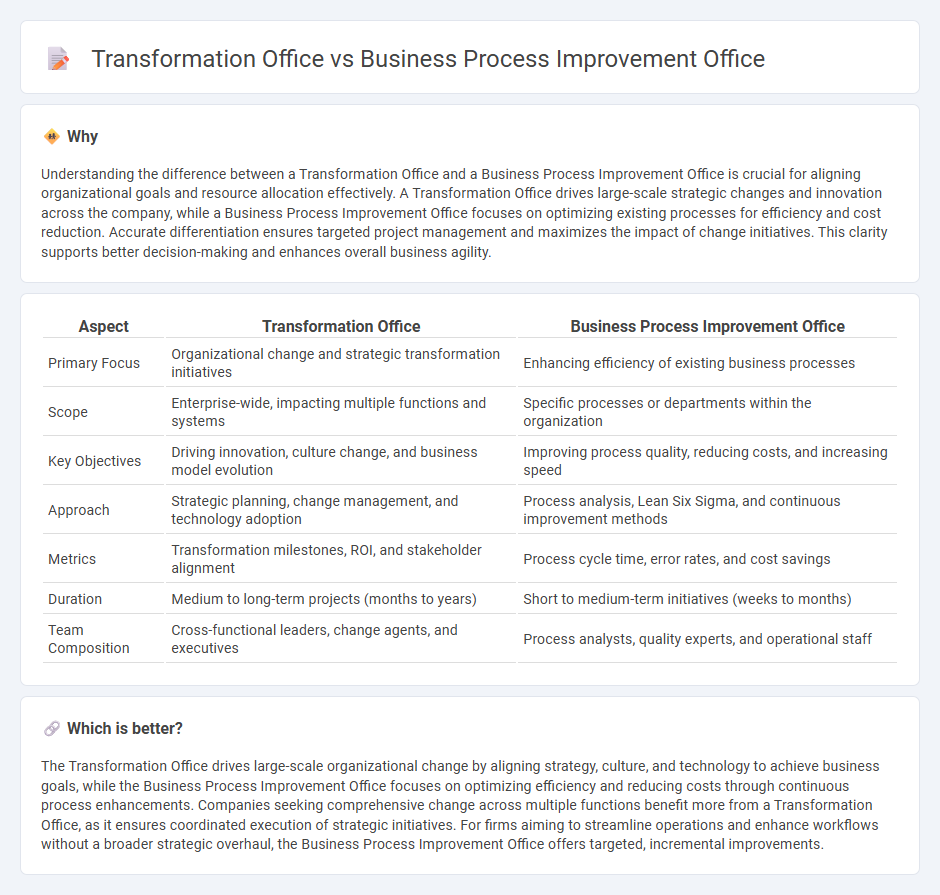 Transformation Office vs Business Process Improvement Office

Why

Understanding the difference between a Transformation Office and a Business Process Improvement Office is crucial for aligning organizational goals and resource allocation effectively. A Transformation Office drives large-scale strategic changes and innovation across the company, while a Business Process Improvement Office focuses on optimizing existing processes for efficiency and cost reduction. Accurate differentiation ensures targeted project management and maximizes the impact of change initiatives. This clarity supports better decision-making and enhances overall business agility.

| Aspect | Transformation Office | Business Process Improvement Office |
|---|---|---|
| Primary Focus | Organizational change and strategic transformation initiatives | Enhancing efficiency of existing business processes |
| Scope | Enterprise-wide, impacting multiple functions and systems | Specific processes or departments within the organization |
| Key Objectives | Driving innovation, culture change, and business model evolution | Improving process quality, reducing costs, and increasing speed |
| Approach | Strategic planning, change management, and technology adoption | Process analysis, Lean Six Sigma, and continuous improvement methods |
| Metrics | Transformation milestones, ROI, and stakeholder alignment | Process cycle time, error rates, and cost savings |
| Duration | Medium to long-term projects (months to years) | Short to medium-term initiatives (weeks to months) |
| Team Composition | Cross-functional leaders, change agents, and executives | Process analysts, quality experts, and operational staff |

Which is better?

The Transformation Office drives large-scale organizational change by aligning strategy, culture, and technology to achieve business goals, while the Business Process Improvement Office focuses on optimizing efficiency and reducing costs through continuous process enhancements. Companies seeking comprehensive change across multiple functions benefit more from a Transformation Office, as it ensures coordinated execution of strategic initiatives. For firms aiming to streamline operations and enhance workflows without a broader strategic overhaul, the Business Process Improvement Office offers targeted, incremental improvements.