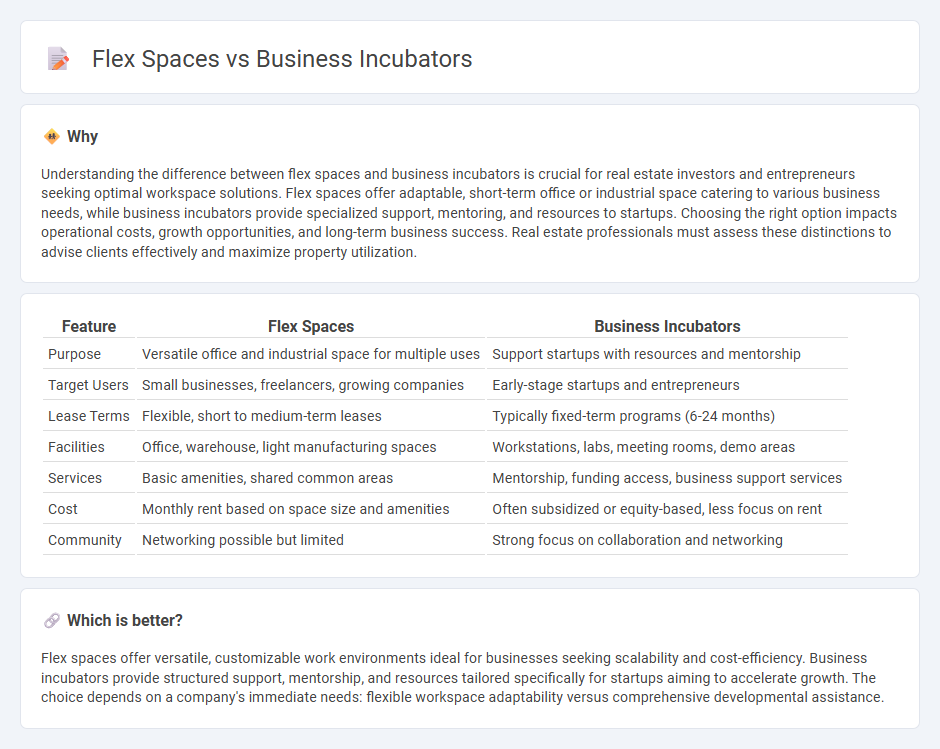 Flex Spaces vs Business Incubators

Why

Understanding the difference between flex spaces and business incubators is crucial for real estate investors and entrepreneurs seeking optimal workspace solutions. Flex spaces offer adaptable, short-term office or industrial space catering to various business needs, while business incubators provide specialized support, mentoring, and resources to startups. Choosing the right option impacts operational costs, growth opportunities, and long-term business success. Real estate professionals must assess these distinctions to advise clients effectively and maximize property utilization.

| Feature | Flex Spaces | Business Incubators |
|---|---|---|
| Purpose | Versatile office and industrial space for multiple uses | Support startups with resources and mentorship |
| Target Users | Small businesses, freelancers, growing companies | Early-stage startups and entrepreneurs |
| Lease Terms | Flexible, short to medium-term leases | Typically fixed-term programs (6-24 months) |
| Facilities | Office, warehouse, light manufacturing spaces | Workstations, labs, meeting rooms, demo areas |
| Services | Basic amenities, shared common areas | Mentorship, funding access, business support services |
| Cost | Monthly rent based on space size and amenities | Often subsidized or equity-based, less focus on rent |
| Community | Networking possible but limited | Strong focus on collaboration and networking |

Which is better?

Flex spaces offer versatile, customizable work environments ideal for businesses seeking scalability and cost-efficiency. Business incubators provide structured support, mentorship, and resources tailored specifically for startups aiming to accelerate growth. The choice depends on a company's immediate needs: flexible workspace adaptability versus comprehensive developmental assistance.