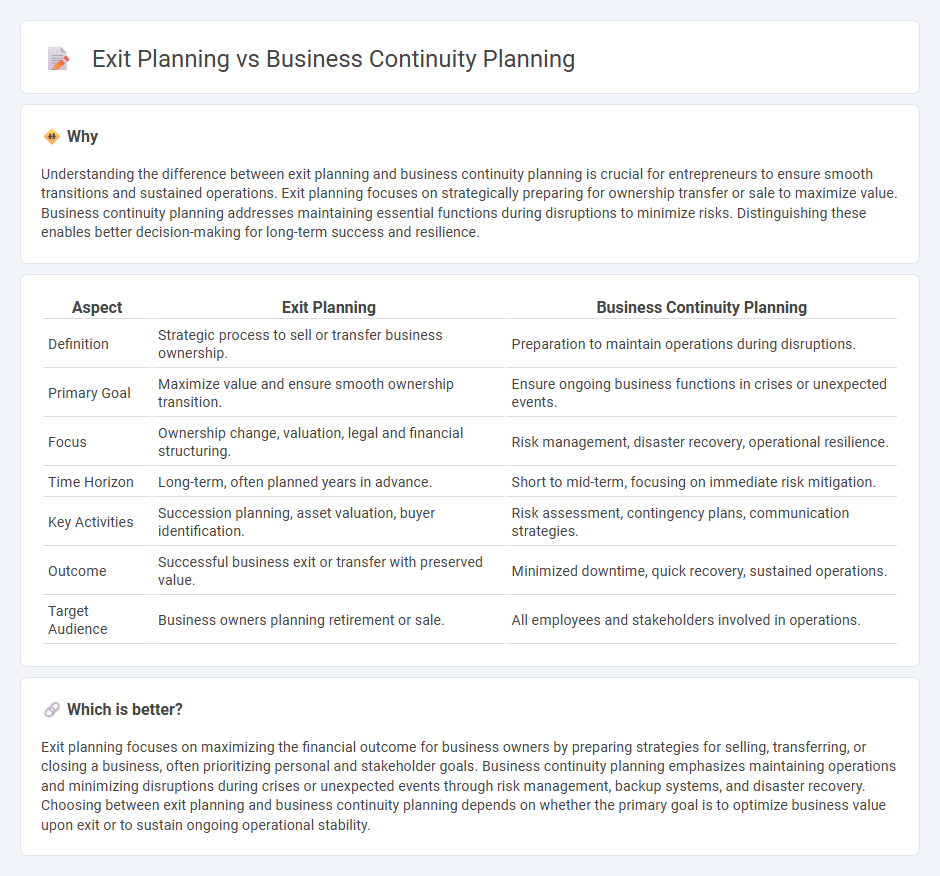 Exit Planning vs Business Continuity Planning

Why

Understanding the difference between exit planning and business continuity planning is crucial for entrepreneurs to ensure smooth transitions and sustained operations. Exit planning focuses on strategically preparing for ownership transfer or sale to maximize value. Business continuity planning addresses maintaining essential functions during disruptions to minimize risks. Distinguishing these enables better decision-making for long-term success and resilience.

| Aspect | Exit Planning | Business Continuity Planning |
|---|---|---|
| Definition | Strategic process to sell or transfer business ownership. | Preparation to maintain operations during disruptions. |
| Primary Goal | Maximize value and ensure smooth ownership transition. | Ensure ongoing business functions in crises or unexpected events. |
| Focus | Ownership change, valuation, legal and financial structuring. | Risk management, disaster recovery, operational resilience. |
| Time Horizon | Long-term, often planned years in advance. | Short to mid-term, focusing on immediate risk mitigation. |
| Key Activities | Succession planning, asset valuation, buyer identification. | Risk assessment, contingency plans, communication strategies. |
| Outcome | Successful business exit or transfer with preserved value. | Minimized downtime, quick recovery, sustained operations. |
| Target Audience | Business owners planning retirement or sale. | All employees and stakeholders involved in operations. |

Which is better?

Exit planning focuses on maximizing the financial outcome for business owners by preparing strategies for selling, transferring, or closing a business, often prioritizing personal and stakeholder goals. Business continuity planning emphasizes maintaining operations and minimizing disruptions during crises or unexpected events through risk management, backup systems, and disaster recovery. Choosing between exit planning and business continuity planning depends on whether the primary goal is to optimize business value upon exit or to sustain ongoing operational stability.