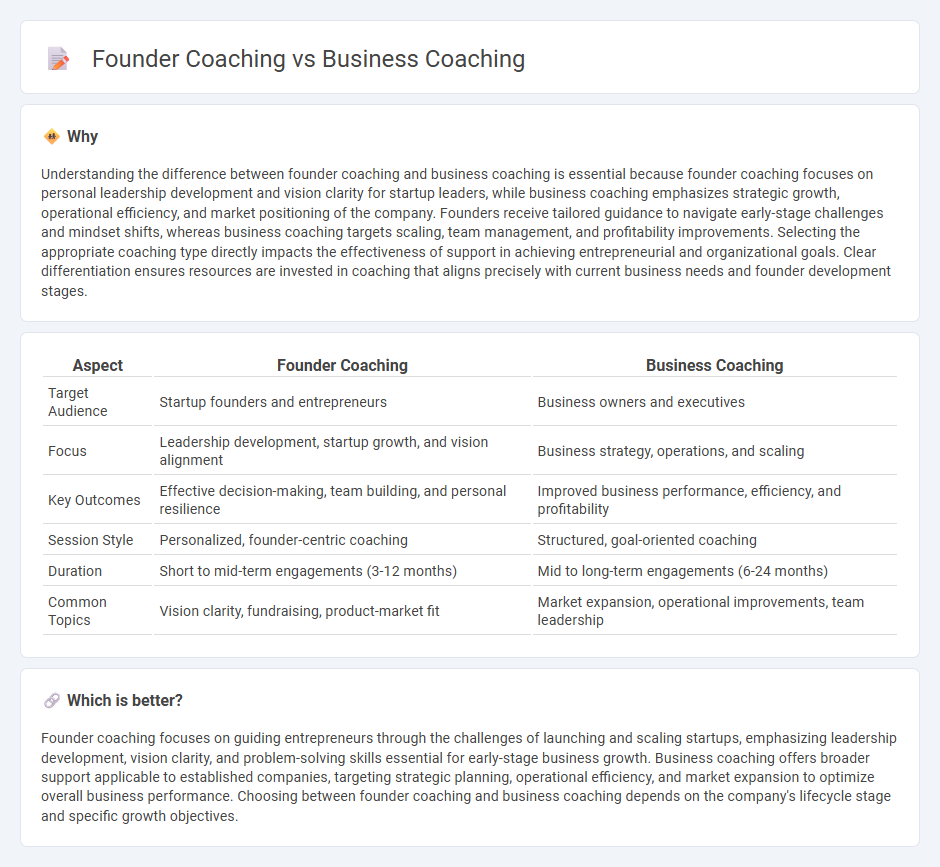 Founder Coaching vs Business Coaching

Why

Understanding the difference between founder coaching and business coaching is essential because founder coaching focuses on personal leadership development and vision clarity for startup leaders, while business coaching emphasizes strategic growth, operational efficiency, and market positioning of the company. Founders receive tailored guidance to navigate early-stage challenges and mindset shifts, whereas business coaching targets scaling, team management, and profitability improvements. Selecting the appropriate coaching type directly impacts the effectiveness of support in achieving entrepreneurial and organizational goals. Clear differentiation ensures resources are invested in coaching that aligns precisely with current business needs and founder development stages.

| Aspect | Founder Coaching | Business Coaching |
|---|---|---|
| Target Audience | Startup founders and entrepreneurs | Business owners and executives |
| Focus | Leadership development, startup growth, and vision alignment | Business strategy, operations, and scaling |
| Key Outcomes | Effective decision-making, team building, and personal resilience | Improved business performance, efficiency, and profitability |
| Session Style | Personalized, founder-centric coaching | Structured, goal-oriented coaching |
| Duration | Short to mid-term engagements (3-12 months) | Mid to long-term engagements (6-24 months) |
| Common Topics | Vision clarity, fundraising, product-market fit | Market expansion, operational improvements, team leadership |

Which is better?

Founder coaching focuses on guiding entrepreneurs through the challenges of launching and scaling startups, emphasizing leadership development, vision clarity, and problem-solving skills essential for early-stage business growth. Business coaching offers broader support applicable to established companies, targeting strategic planning, operational efficiency, and market expansion to optimize overall business performance. Choosing between founder coaching and business coaching depends on the company's lifecycle stage and specific growth objectives.