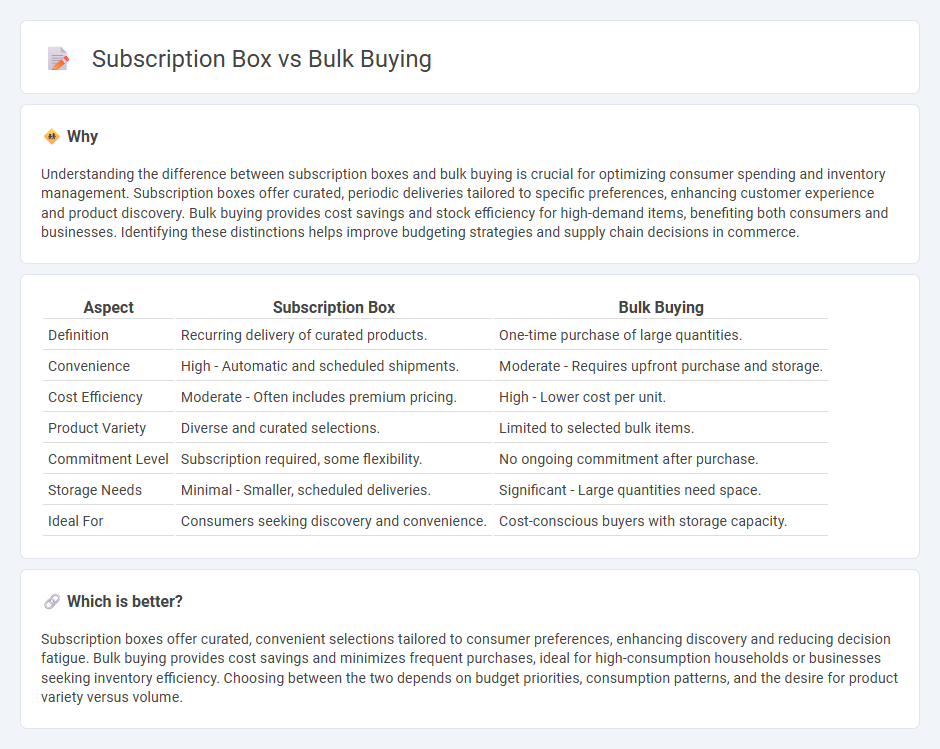 Subscription Box vs Bulk Buying

Why

Understanding the difference between subscription boxes and bulk buying is crucial for optimizing consumer spending and inventory management. Subscription boxes offer curated, periodic deliveries tailored to specific preferences, enhancing customer experience and product discovery. Bulk buying provides cost savings and stock efficiency for high-demand items, benefiting both consumers and businesses. Identifying these distinctions helps improve budgeting strategies and supply chain decisions in commerce.

| Aspect | Subscription Box | Bulk Buying |
|---|---|---|
| Definition | Recurring delivery of curated products. | One-time purchase of large quantities. |
| Convenience | High - Automatic and scheduled shipments. | Moderate - Requires upfront purchase and storage. |
| Cost Efficiency | Moderate - Often includes premium pricing. | High - Lower cost per unit. |
| Product Variety | Diverse and curated selections. | Limited to selected bulk items. |
| Commitment Level | Subscription required, some flexibility. | No ongoing commitment after purchase. |
| Storage Needs | Minimal - Smaller, scheduled deliveries. | Significant - Large quantities need space. |
| Ideal For | Consumers seeking discovery and convenience. | Cost-conscious buyers with storage capacity. |

Which is better?

Subscription boxes offer curated, convenient selections tailored to consumer preferences, enhancing discovery and reducing decision fatigue. Bulk buying provides cost savings and minimizes frequent purchases, ideal for high-consumption households or businesses seeking inventory efficiency. Choosing between the two depends on budget priorities, consumption patterns, and the desire for product variety versus volume.