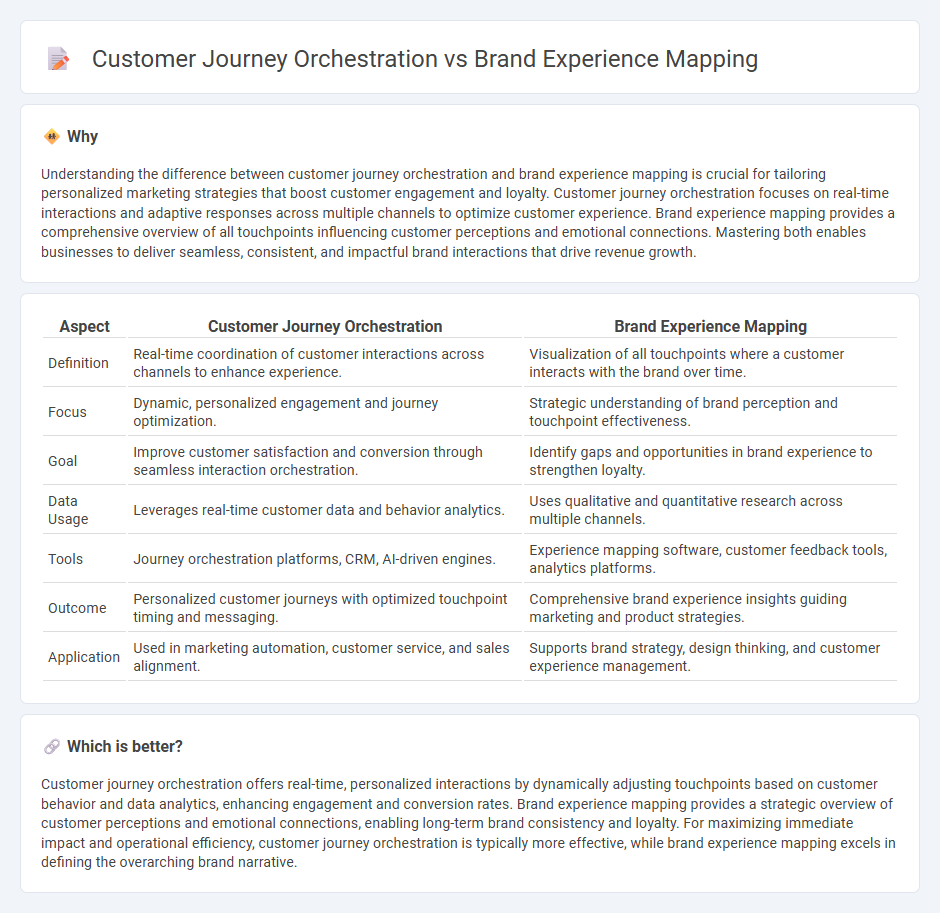 Customer Journey Orchestration vs Brand Experience Mapping

Why

Understanding the difference between customer journey orchestration and brand experience mapping is crucial for tailoring personalized marketing strategies that boost customer engagement and loyalty. Customer journey orchestration focuses on real-time interactions and adaptive responses across multiple channels to optimize customer experience. Brand experience mapping provides a comprehensive overview of all touchpoints influencing customer perceptions and emotional connections. Mastering both enables businesses to deliver seamless, consistent, and impactful brand interactions that drive revenue growth.

| Aspect | Customer Journey Orchestration | Brand Experience Mapping |
|---|---|---|
| Definition | Real-time coordination of customer interactions across channels to enhance experience. | Visualization of all touchpoints where a customer interacts with the brand over time. |
| Focus | Dynamic, personalized engagement and journey optimization. | Strategic understanding of brand perception and touchpoint effectiveness. |
| Goal | Improve customer satisfaction and conversion through seamless interaction orchestration. | Identify gaps and opportunities in brand experience to strengthen loyalty. |
| Data Usage | Leverages real-time customer data and behavior analytics. | Uses qualitative and quantitative research across multiple channels. |
| Tools | Journey orchestration platforms, CRM, AI-driven engines. | Experience mapping software, customer feedback tools, analytics platforms. |
| Outcome | Personalized customer journeys with optimized touchpoint timing and messaging. | Comprehensive brand experience insights guiding marketing and product strategies. |
| Application | Used in marketing automation, customer service, and sales alignment. | Supports brand strategy, design thinking, and customer experience management. |

Which is better?

Customer journey orchestration offers real-time, personalized interactions by dynamically adjusting touchpoints based on customer behavior and data analytics, enhancing engagement and conversion rates. Brand experience mapping provides a strategic overview of customer perceptions and emotional connections, enabling long-term brand consistency and loyalty. For maximizing immediate impact and operational efficiency, customer journey orchestration is typically more effective, while brand experience mapping excels in defining the overarching brand narrative.