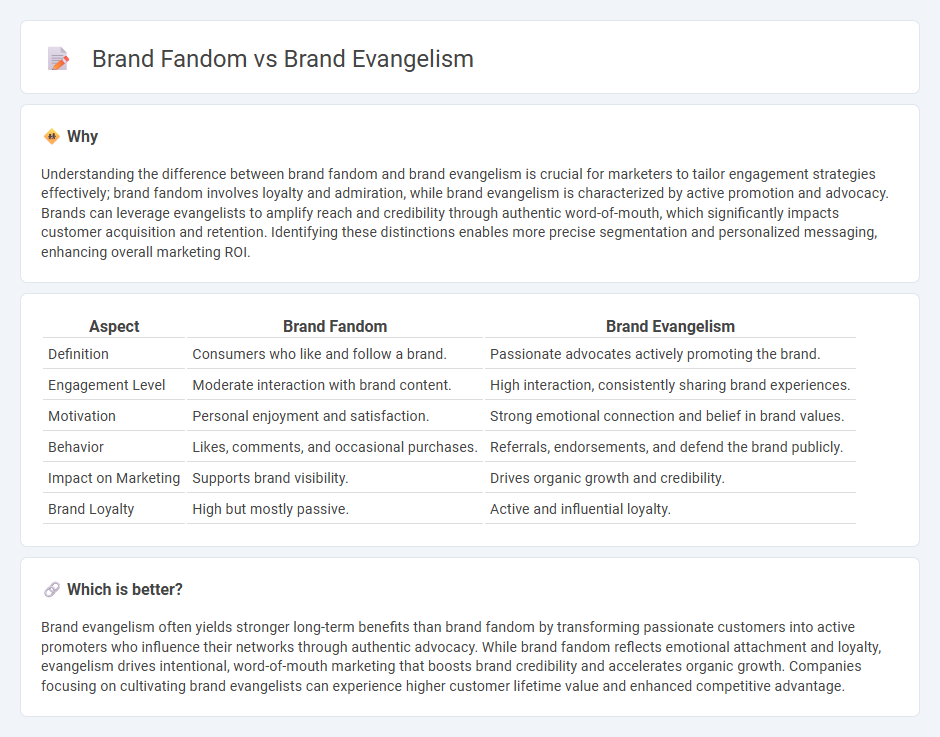 Brand Fandom vs Brand Evangelism

Why

Understanding the difference between brand fandom and brand evangelism is crucial for marketers to tailor engagement strategies effectively; brand fandom involves loyalty and admiration, while brand evangelism is characterized by active promotion and advocacy. Brands can leverage evangelists to amplify reach and credibility through authentic word-of-mouth, which significantly impacts customer acquisition and retention. Identifying these distinctions enables more precise segmentation and personalized messaging, enhancing overall marketing ROI.

| Aspect | Brand Fandom | Brand Evangelism |
|---|---|---|
| Definition | Consumers who like and follow a brand. | Passionate advocates actively promoting the brand. |
| Engagement Level | Moderate interaction with brand content. | High interaction, consistently sharing brand experiences. |
| Motivation | Personal enjoyment and satisfaction. | Strong emotional connection and belief in brand values. |
| Behavior | Likes, comments, and occasional purchases. | Referrals, endorsements, and defend the brand publicly. |
| Impact on Marketing | Supports brand visibility. | Drives organic growth and credibility. |
| Brand Loyalty | High but mostly passive. | Active and influential loyalty. |

Which is better?

Brand evangelism often yields stronger long-term benefits than brand fandom by transforming passionate customers into active promoters who influence their networks through authentic advocacy. While brand fandom reflects emotional attachment and loyalty, evangelism drives intentional, word-of-mouth marketing that boosts brand credibility and accelerates organic growth. Companies focusing on cultivating brand evangelists can experience higher customer lifetime value and enhanced competitive advantage.