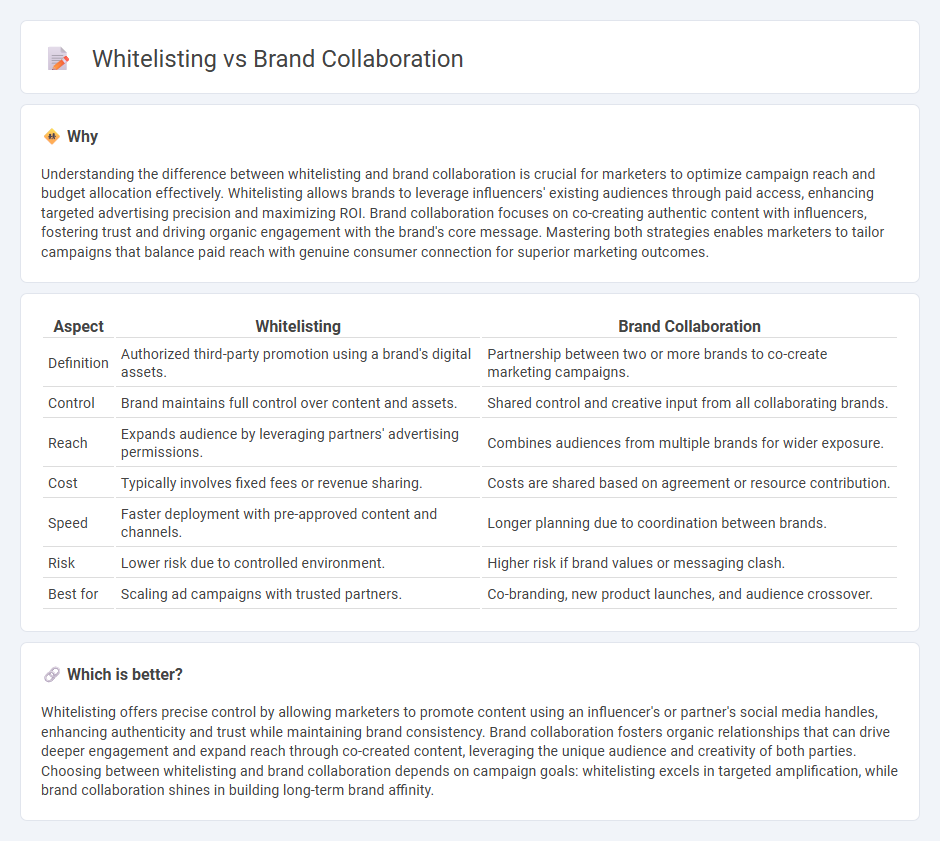 Whitelisting vs Brand Collaboration

Why

Understanding the difference between whitelisting and brand collaboration is crucial for marketers to optimize campaign reach and budget allocation effectively. Whitelisting allows brands to leverage influencers' existing audiences through paid access, enhancing targeted advertising precision and maximizing ROI. Brand collaboration focuses on co-creating authentic content with influencers, fostering trust and driving organic engagement with the brand's core message. Mastering both strategies enables marketers to tailor campaigns that balance paid reach with genuine consumer connection for superior marketing outcomes.

| Aspect | Whitelisting | Brand Collaboration |
|---|---|---|
| Definition | Authorized third-party promotion using a brand's digital assets. | Partnership between two or more brands to co-create marketing campaigns. |
| Control | Brand maintains full control over content and assets. | Shared control and creative input from all collaborating brands. |
| Reach | Expands audience by leveraging partners' advertising permissions. | Combines audiences from multiple brands for wider exposure. |
| Cost | Typically involves fixed fees or revenue sharing. | Costs are shared based on agreement or resource contribution. |
| Speed | Faster deployment with pre-approved content and channels. | Longer planning due to coordination between brands. |
| Risk | Lower risk due to controlled environment. | Higher risk if brand values or messaging clash. |
| Best for | Scaling ad campaigns with trusted partners. | Co-branding, new product launches, and audience crossover. |

Which is better?

Whitelisting offers precise control by allowing marketers to promote content using an influencer's or partner's social media handles, enhancing authenticity and trust while maintaining brand consistency. Brand collaboration fosters organic relationships that can drive deeper engagement and expand reach through co-created content, leveraging the unique audience and creativity of both parties. Choosing between whitelisting and brand collaboration depends on campaign goals: whitelisting excels in targeted amplification, while brand collaboration shines in building long-term brand affinity.