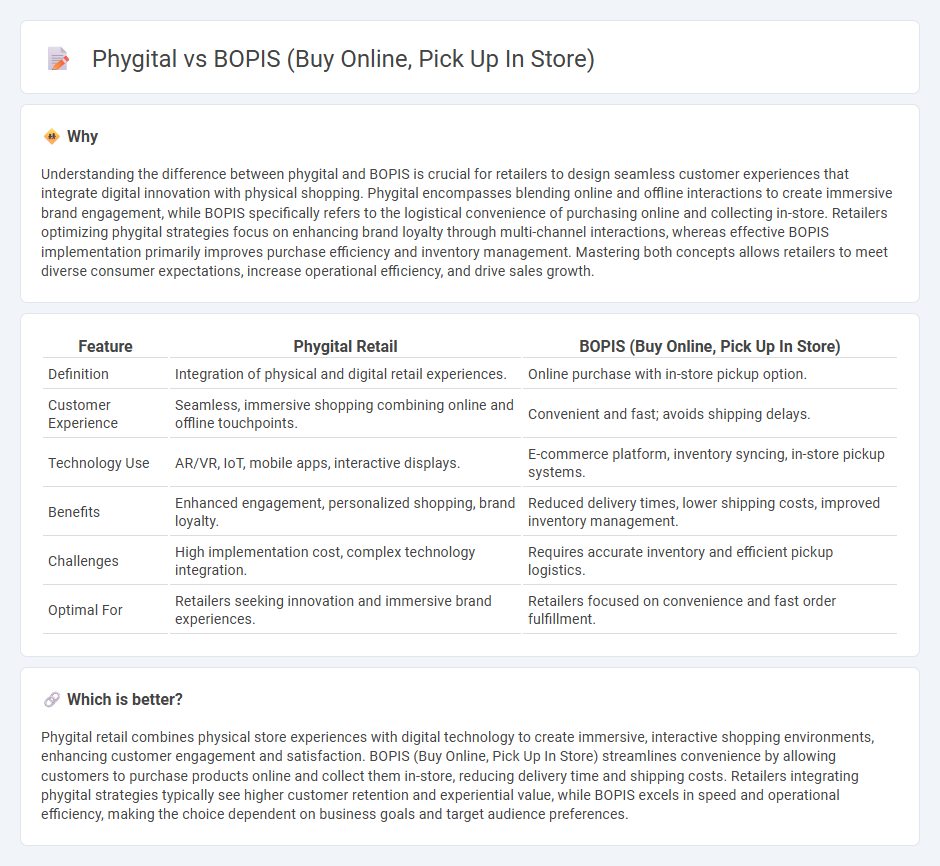 Phygital vs BOPIS (Buy Online, Pick Up In Store)

Why

Understanding the difference between phygital and BOPIS is crucial for retailers to design seamless customer experiences that integrate digital innovation with physical shopping. Phygital encompasses blending online and offline interactions to create immersive brand engagement, while BOPIS specifically refers to the logistical convenience of purchasing online and collecting in-store. Retailers optimizing phygital strategies focus on enhancing brand loyalty through multi-channel interactions, whereas effective BOPIS implementation primarily improves purchase efficiency and inventory management. Mastering both concepts allows retailers to meet diverse consumer expectations, increase operational efficiency, and drive sales growth.

| Feature | Phygital Retail | BOPIS (Buy Online, Pick Up In Store) |
|---|---|---|
| Definition | Integration of physical and digital retail experiences. | Online purchase with in-store pickup option. |
| Customer Experience | Seamless, immersive shopping combining online and offline touchpoints. | Convenient and fast; avoids shipping delays. |
| Technology Use | AR/VR, IoT, mobile apps, interactive displays. | E-commerce platform, inventory syncing, in-store pickup systems. |
| Benefits | Enhanced engagement, personalized shopping, brand loyalty. | Reduced delivery times, lower shipping costs, improved inventory management. |
| Challenges | High implementation cost, complex technology integration. | Requires accurate inventory and efficient pickup logistics. |
| Optimal For | Retailers seeking innovation and immersive brand experiences. | Retailers focused on convenience and fast order fulfillment. |

Which is better?

Phygital retail combines physical store experiences with digital technology to create immersive, interactive shopping environments, enhancing customer engagement and satisfaction. BOPIS (Buy Online, Pick Up In Store) streamlines convenience by allowing customers to purchase products online and collect them in-store, reducing delivery time and shipping costs. Retailers integrating phygital strategies typically see higher customer retention and experiential value, while BOPIS excels in speed and operational efficiency, making the choice dependent on business goals and target audience preferences.