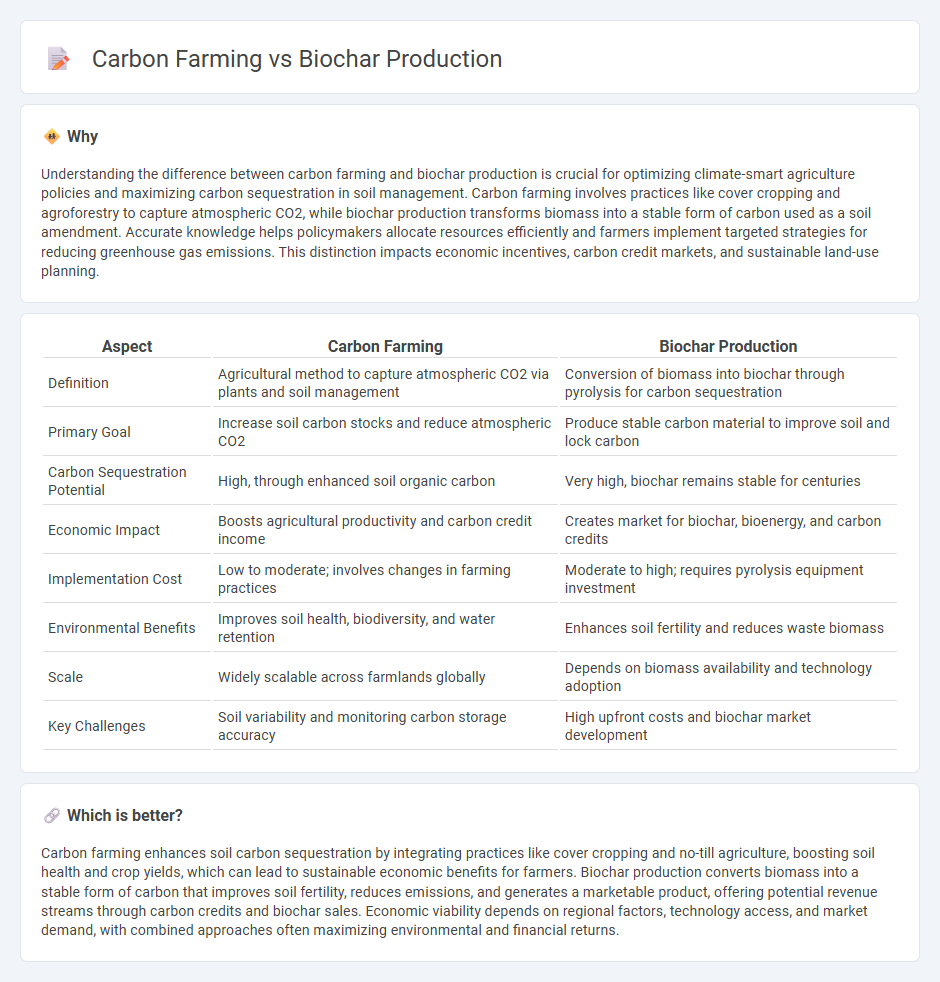 Carbon Farming vs Biochar Production

Why

Understanding the difference between carbon farming and biochar production is crucial for optimizing climate-smart agriculture policies and maximizing carbon sequestration in soil management. Carbon farming involves practices like cover cropping and agroforestry to capture atmospheric CO2, while biochar production transforms biomass into a stable form of carbon used as a soil amendment. Accurate knowledge helps policymakers allocate resources efficiently and farmers implement targeted strategies for reducing greenhouse gas emissions. This distinction impacts economic incentives, carbon credit markets, and sustainable land-use planning.

| Aspect | Carbon Farming | Biochar Production |
|---|---|---|
| Definition | Agricultural method to capture atmospheric CO2 via plants and soil management | Conversion of biomass into biochar through pyrolysis for carbon sequestration |
| Primary Goal | Increase soil carbon stocks and reduce atmospheric CO2 | Produce stable carbon material to improve soil and lock carbon |
| Carbon Sequestration Potential | High, through enhanced soil organic carbon | Very high, biochar remains stable for centuries |
| Economic Impact | Boosts agricultural productivity and carbon credit income | Creates market for biochar, bioenergy, and carbon credits |
| Implementation Cost | Low to moderate; involves changes in farming practices | Moderate to high; requires pyrolysis equipment investment |
| Environmental Benefits | Improves soil health, biodiversity, and water retention | Enhances soil fertility and reduces waste biomass |
| Scale | Widely scalable across farmlands globally | Depends on biomass availability and technology adoption |
| Key Challenges | Soil variability and monitoring carbon storage accuracy | High upfront costs and biochar market development |

Which is better?

Carbon farming enhances soil carbon sequestration by integrating practices like cover cropping and no-till agriculture, boosting soil health and crop yields, which can lead to sustainable economic benefits for farmers. Biochar production converts biomass into a stable form of carbon that improves soil fertility, reduces emissions, and generates a marketable product, offering potential revenue streams through carbon credits and biochar sales. Economic viability depends on regional factors, technology access, and market demand, with combined approaches often maximizing environmental and financial returns.